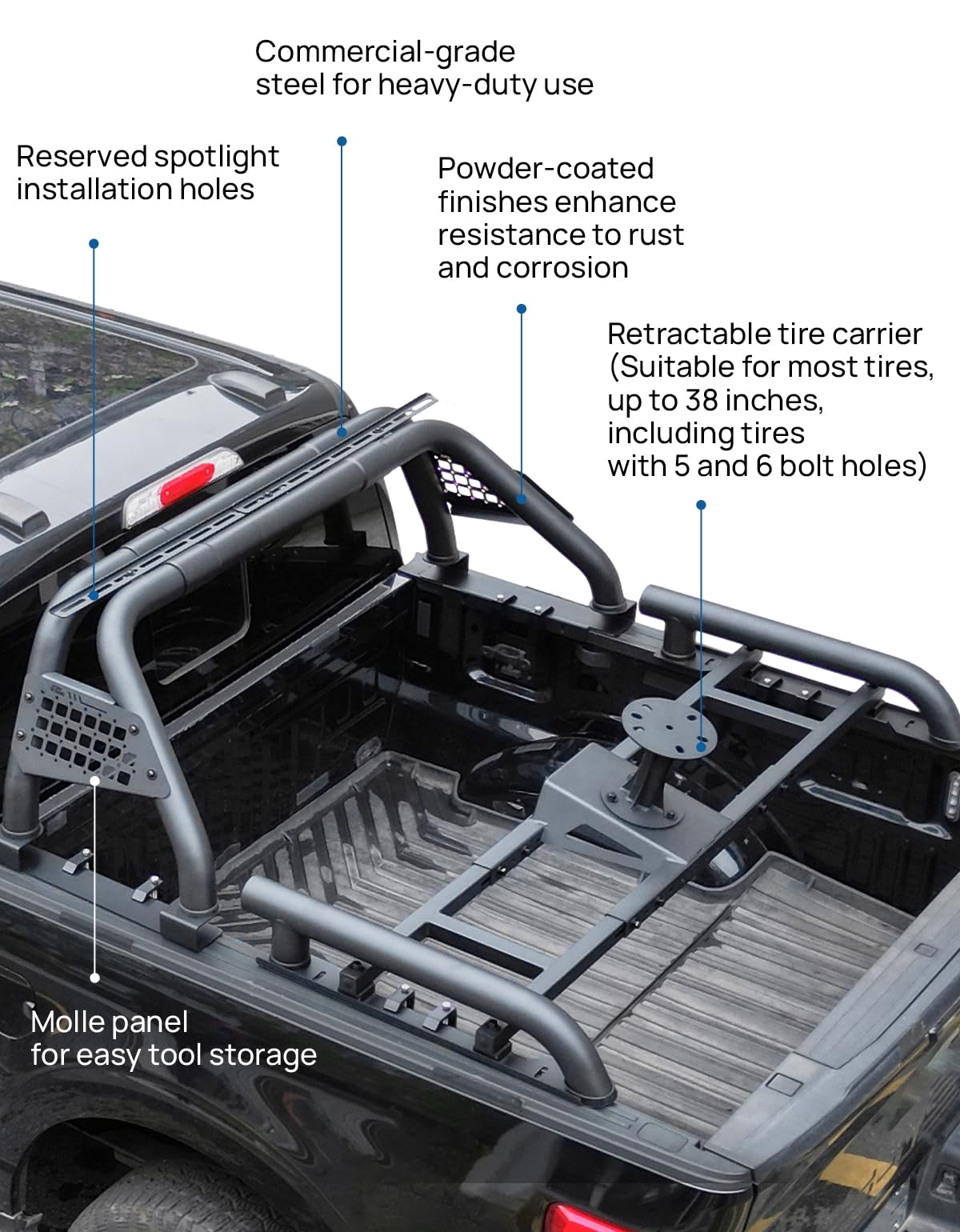 Commercial-grade steel for heavy-duty use

Reserved spotlight installation holes

Powder-coated finishes enhance resistance to rust and corrosion

Retractable tire carrier (Suitable for most tires, up to 38 inches, including tires with 5 and 6 bolt holes)

Molle panel for easy tool storage