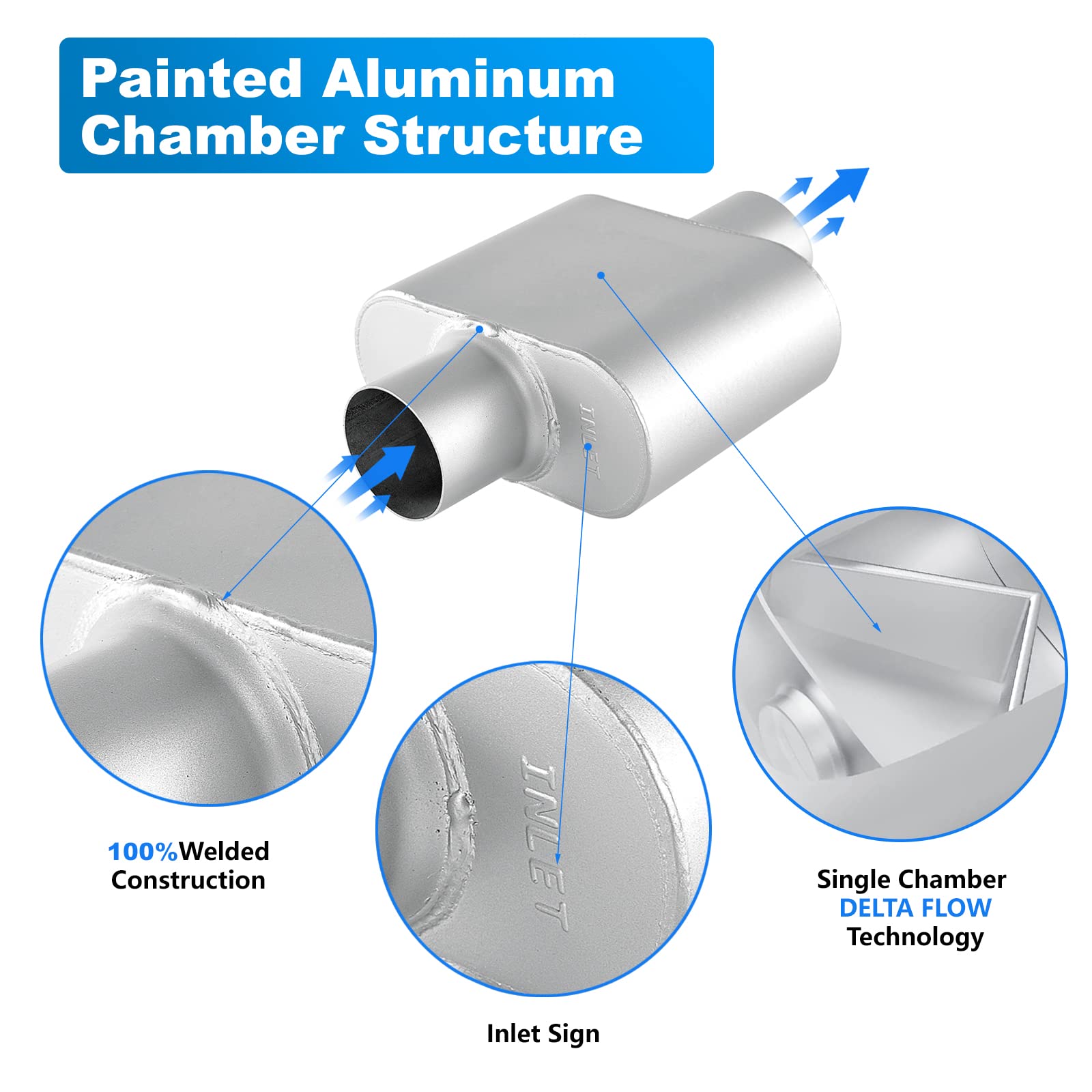 Painted Aluminum Chamber Structure

INLET

INLET

100%Welded Construction

Inlet Sign

Single Chamber DELTA FLOW Technology