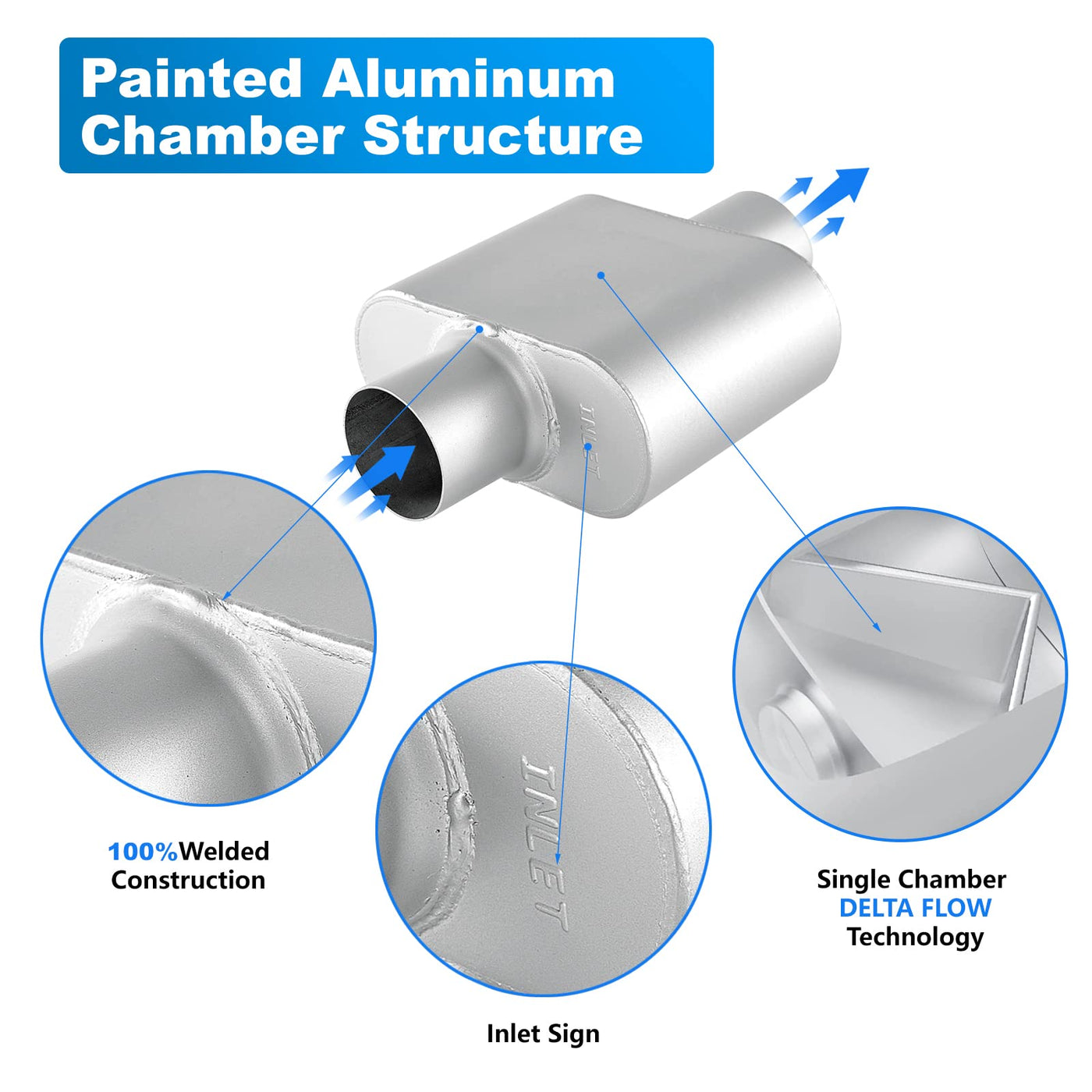 Painted Aluminum Chamber Structure

INLET

100%Welded Construction

INLET

Inlet Sign

Single Chamber DELTA FLOW Technology