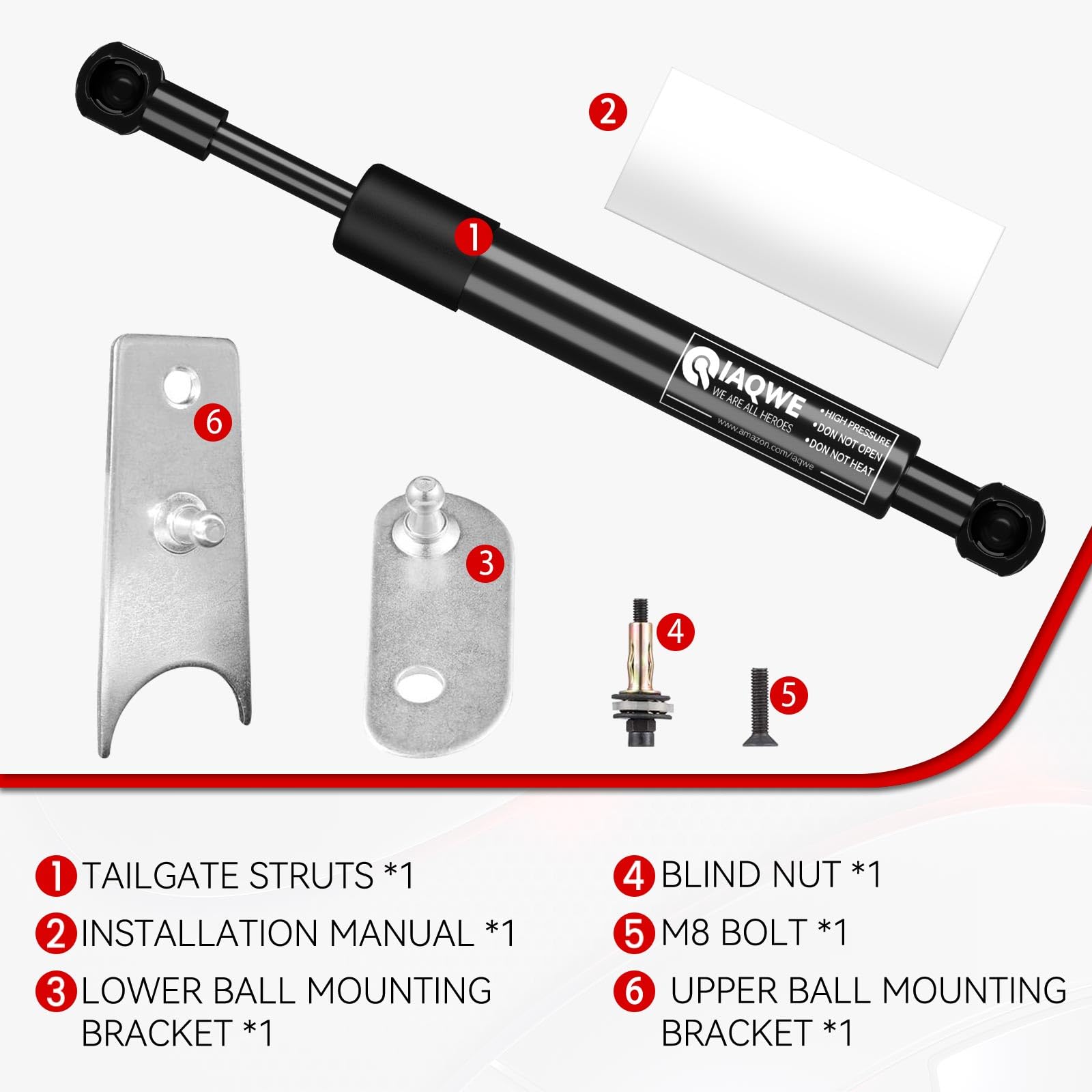 2

1

IAQWE
WE ARE ALL HEROES
www.amazon.com/iaqwe
•HIGH PRESSURE
•DON NOT OPEN
•DON NOT HEAT

6

3

4

5

1 TAILGATE STRUTS *1

2 INSTALLATION MANUAL *1

3 LOWER BALL MOUNTING BRACKET *1

4 BLIND NUT *1

5 M8 BOLT *1

6 UPPER BALL MOUNTING BRACKET *1