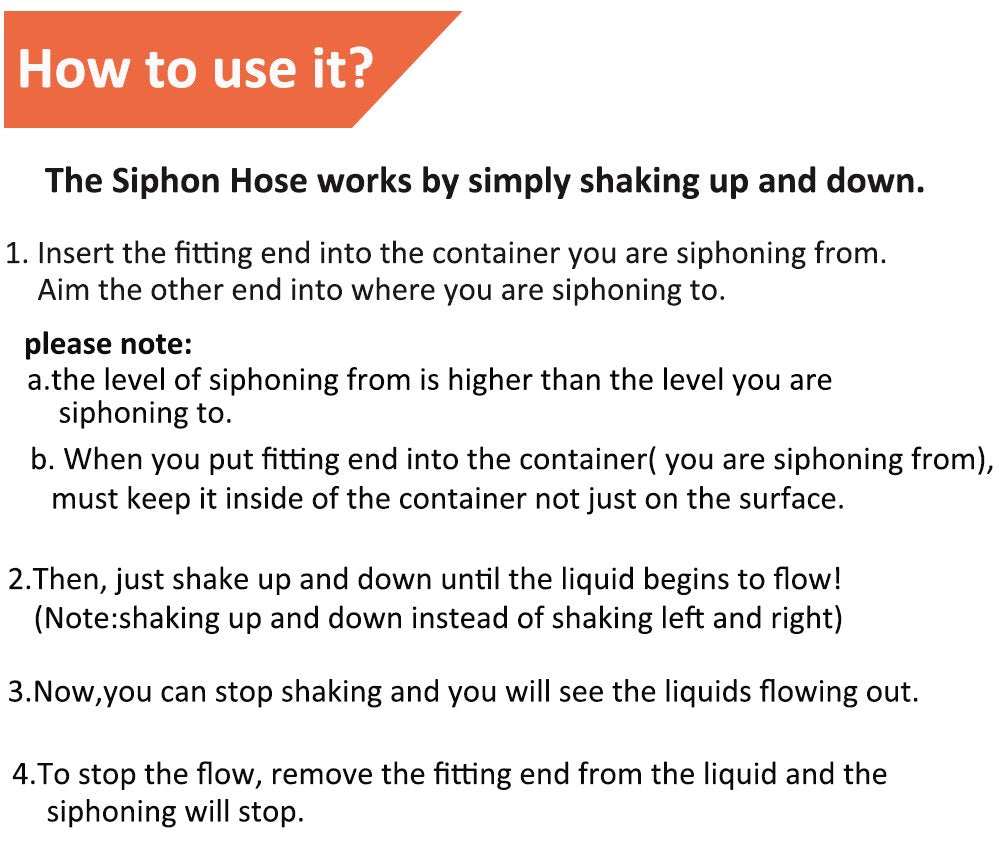 How to use it?

The Siphon Hose works by simply shaking up and down.

1. Insert the fitting end into the container you are siphoning from. Aim the other end into where you are siphoning to.

please note:
a.the level of siphoning from is higher than the level you are siphoning to.
b. When you put fitting end into the container( you are siphoning from), must keep it inside of the container not just on the surface.

2.Then, just shake up and down until the liquid begins to flow! (Note:shaking up and down instead of shaking left and right)

3.Now,you can stop shaking and you will see the liquids flowing out.

4.To stop the flow, remove the fitting end from the liquid and the siphoning will stop.