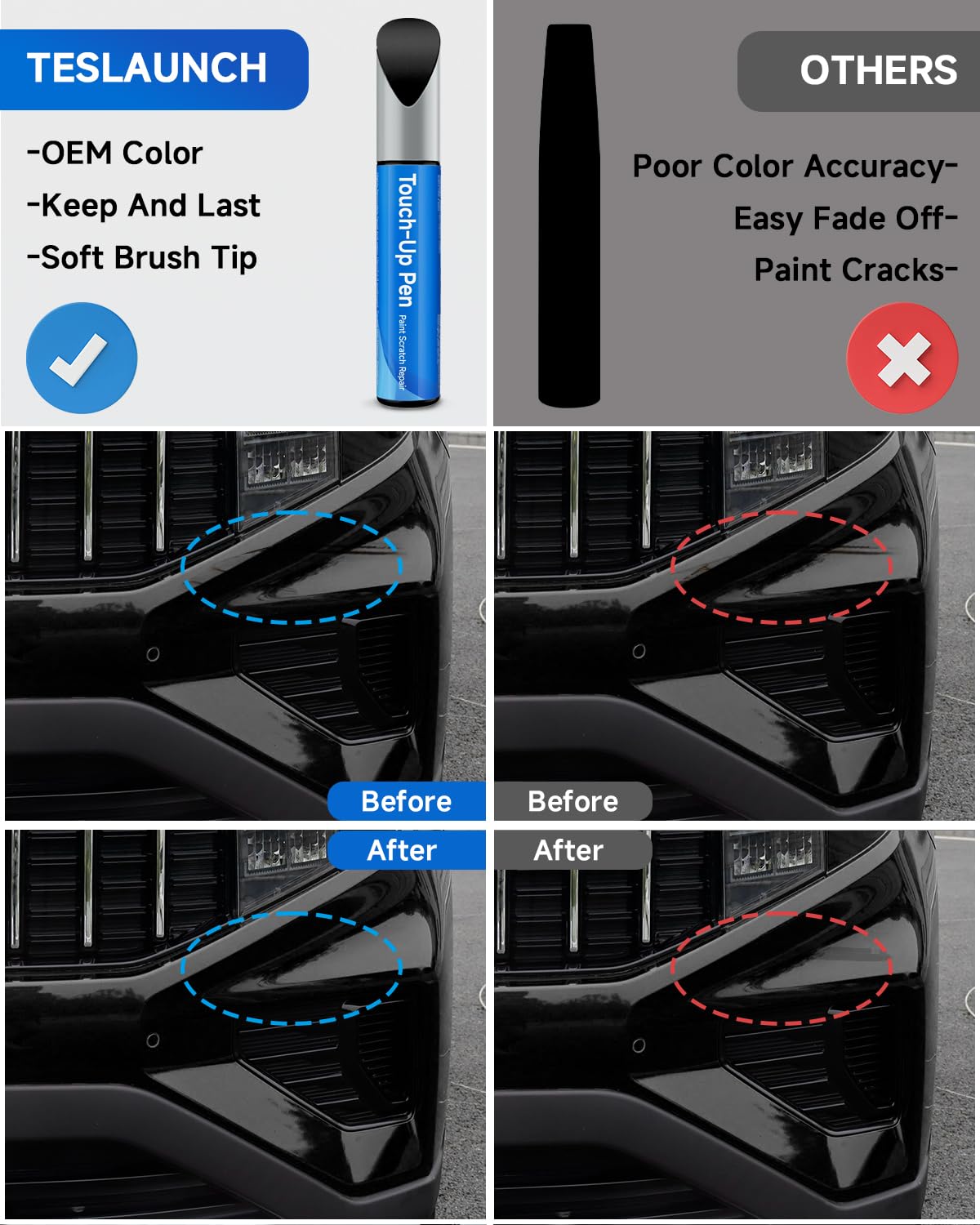 TESLAUNCH

-OEM Color
-Keep And Last
-Soft Brush Tip

Touch-Up Pen
Paint Scratch Repair

OTHERS

Poor Color Accuracy-
Easy Fade Off-
Paint Cracks-

Before

Before

After

After