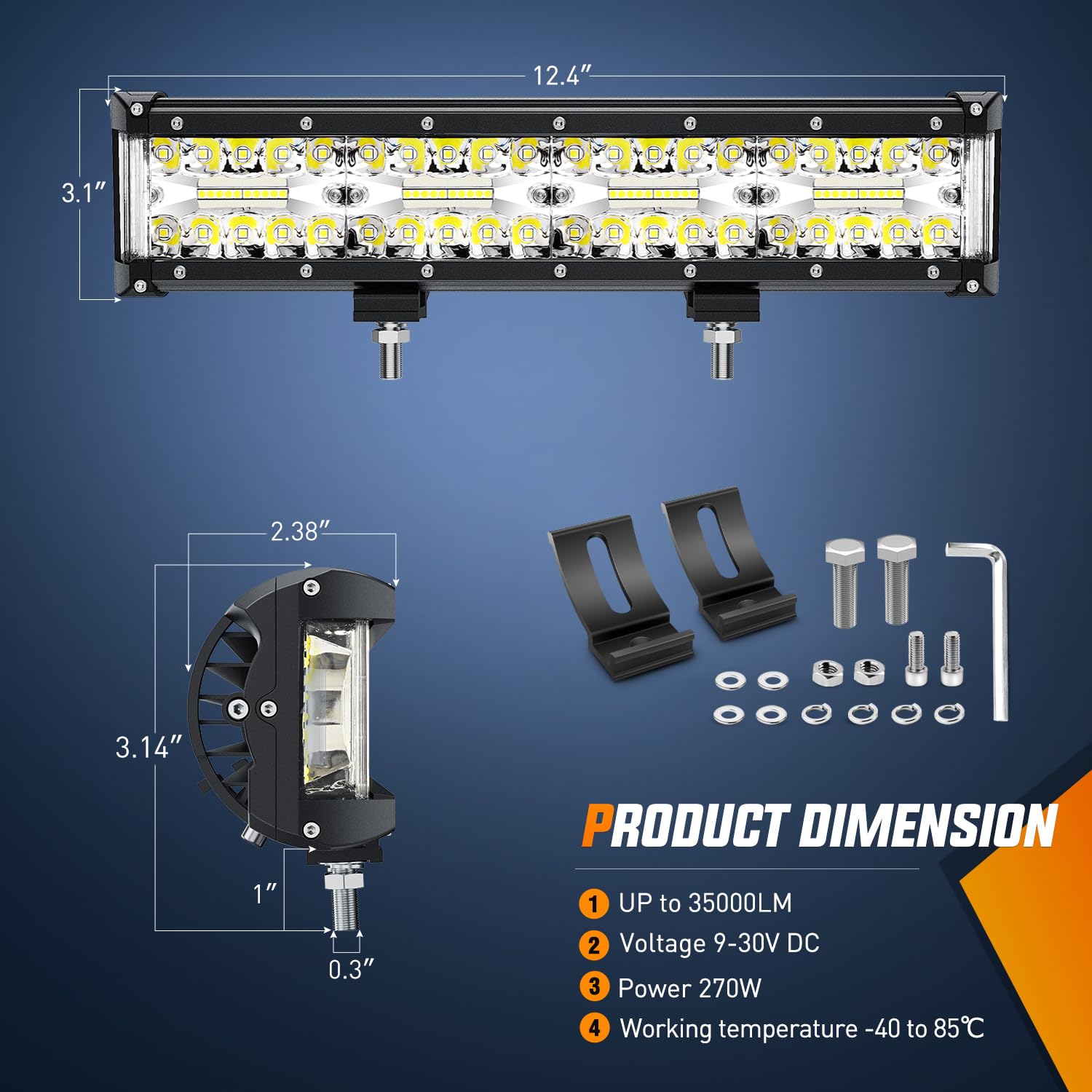 12.4″

3.1″

2.38″

3.14″

1″

0.3″

PRODUCT DIMENSION

1 UP to 35000LM

2 Voltage 9-30V DC

3 Power 270W

4 Working temperature -40 to 85℃