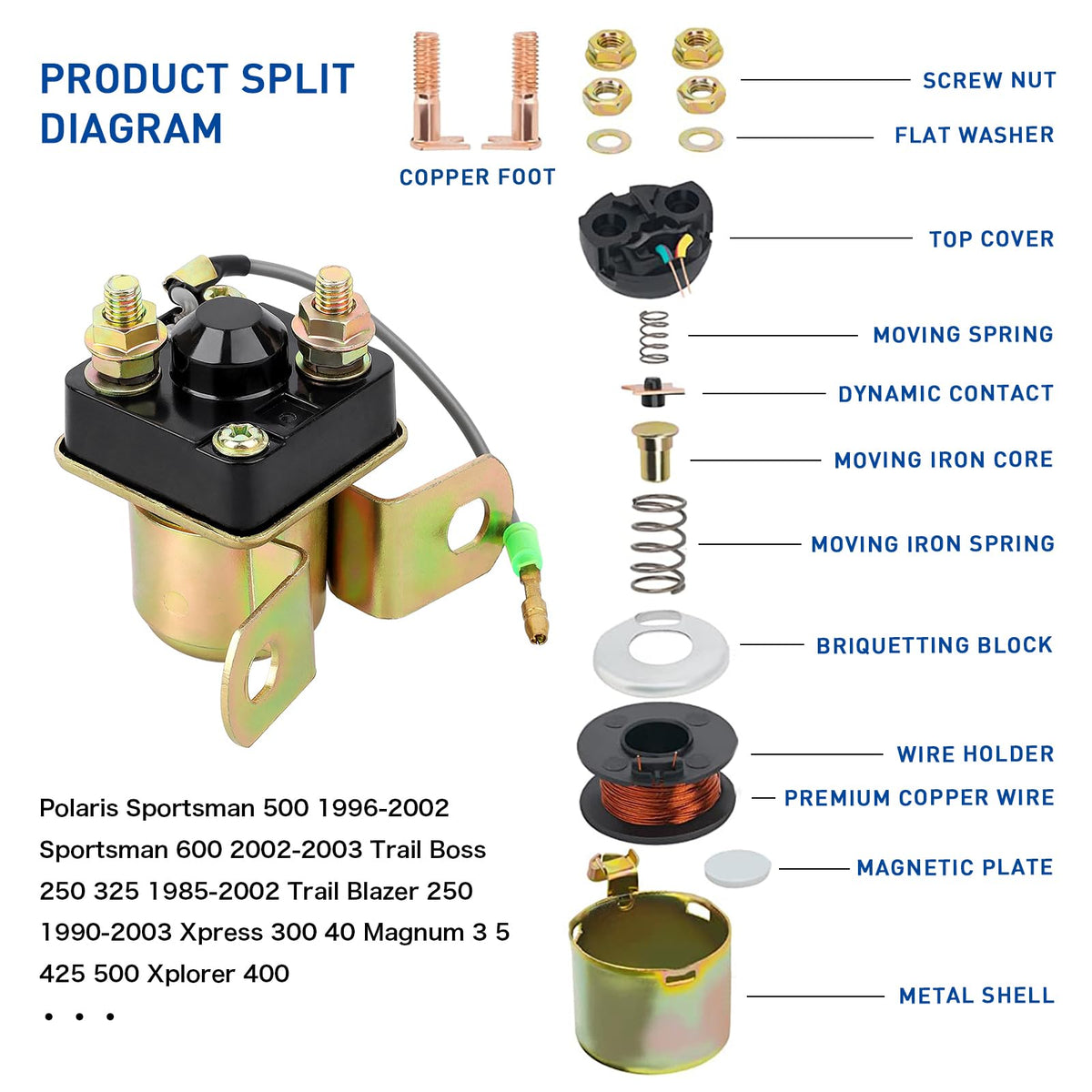 PRODUCT SPLIT DIAGRAM

COPPER FOOT

SCREW NUT

FLAT WASHER

TOP COVER

MOVING SPRING

DYNAMIC CONTACT

MOVING IRON CORE

MOVING IRON SPRING

BRIQUETTING BLOCK

WIRE HOLDER

PREMIUM COPPER WIRE

MAGNETIC PLATE

METAL SHELL

Polaris Sportsman 500 1996-2002 Sportsman 600 2002-2003 Trail Boss 250 325 1985-2002 Trail Blazer 250 1990-2003 Xpress 300 40 Magnum 3 5 425 500 Xplorer 400

• • •