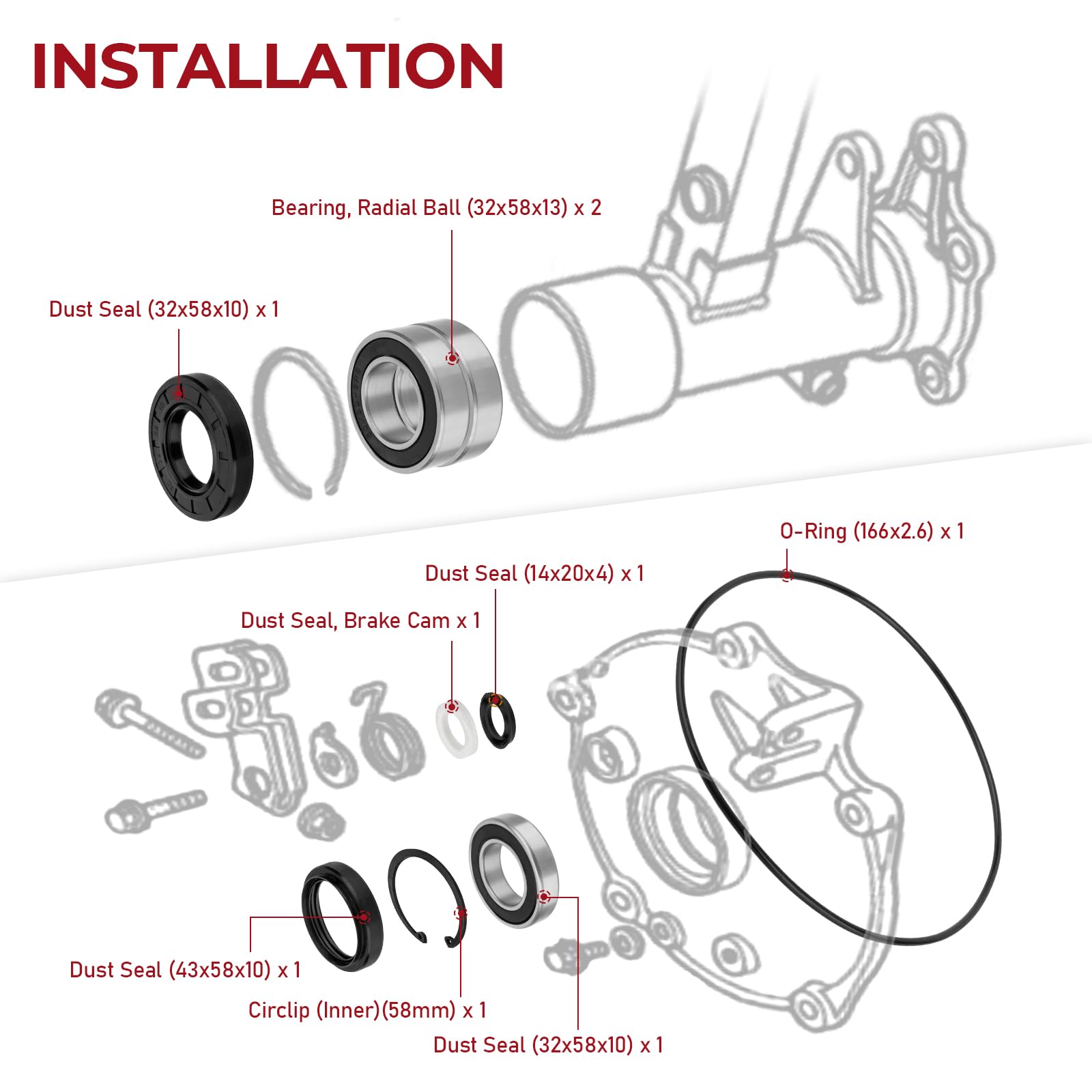 INSTALLATION

Bearing, Radial Ball (32x58x13) x 2

Dust Seal (32x58x10) x 1

O-Ring (166x2.6) x 1

Dust Seal (14x20x4) x 1

Dust Seal, Brake Cam x 1

Dust Seal (43x58x10) x 1

Circlip (Inner)(58mm) x 1

Dust Seal (32x58x10) x 1