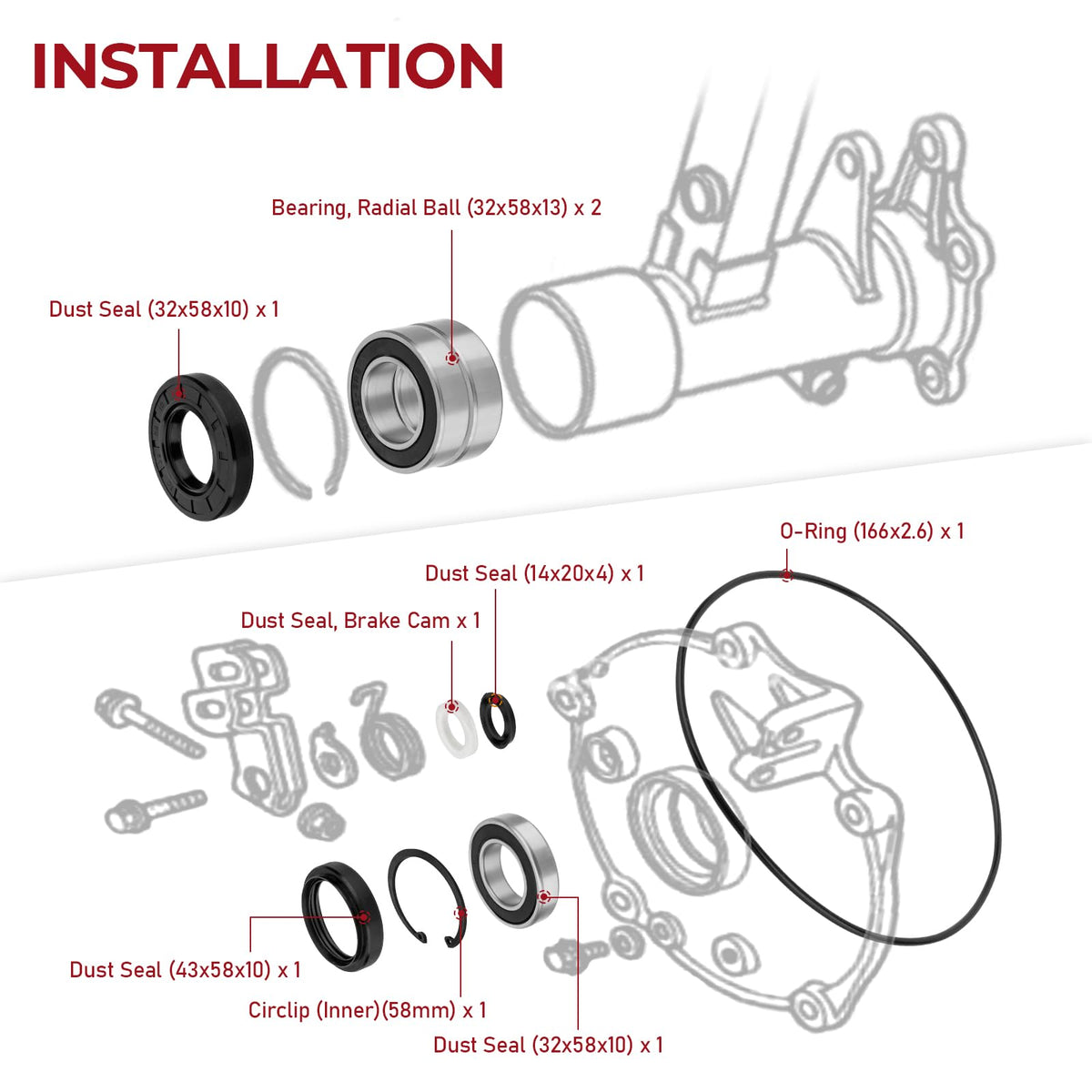 INSTALLATION

Bearing, Radial Ball (32x58x13) x 2

Dust Seal (32x58x10) x 1

O-Ring (166x2.6) x 1

Dust Seal (14x20x4) x 1

Dust Seal, Brake Cam x 1

Dust Seal (43x58x10) x 1

Circlip (Inner)(58mm) x 1

Dust Seal (32x58x10) x 1