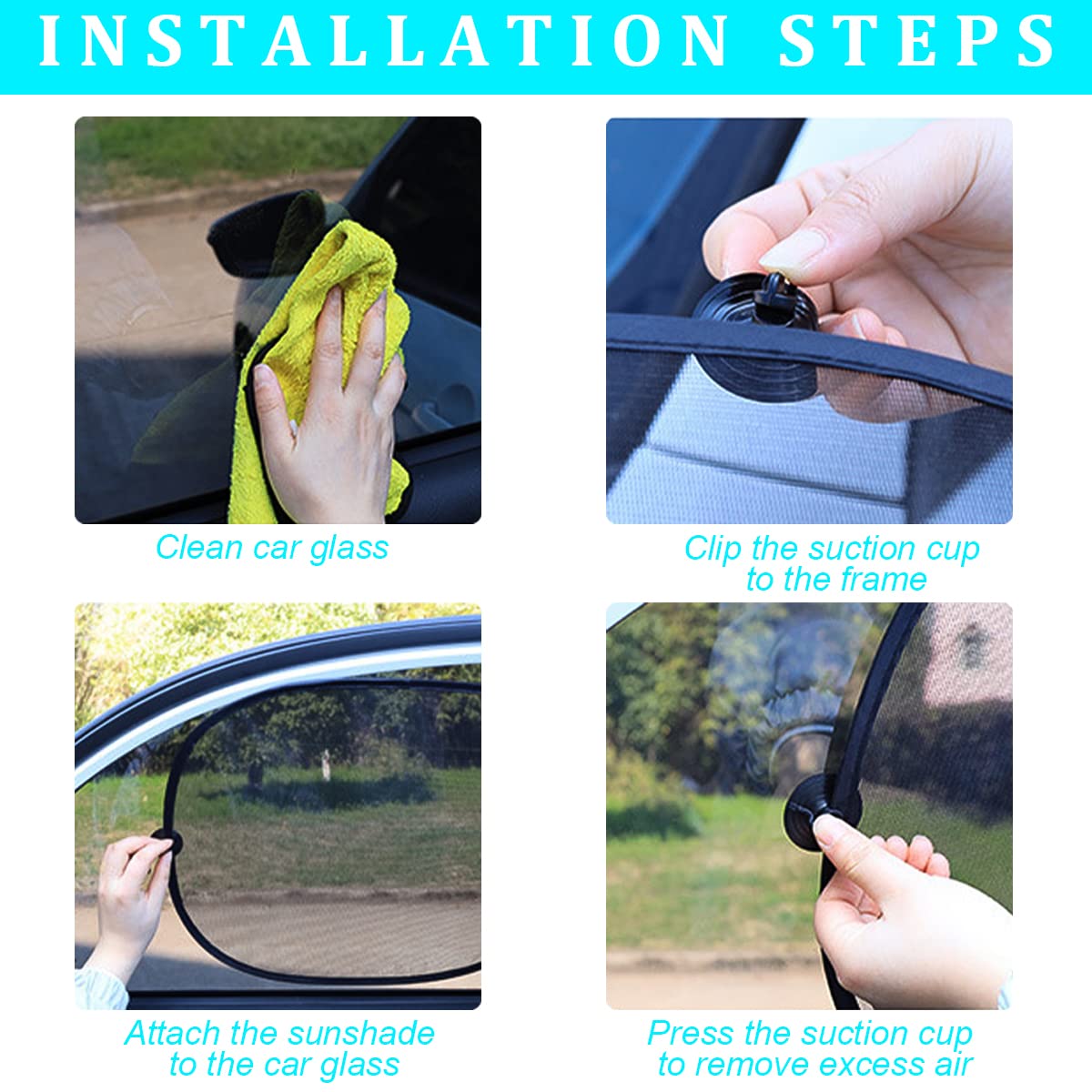 INSTALLATION STEPS

Clean car glass

Clip the suction cup to the frame

Attach the sunshade to the car glass

Press the suction cup to remove excess air