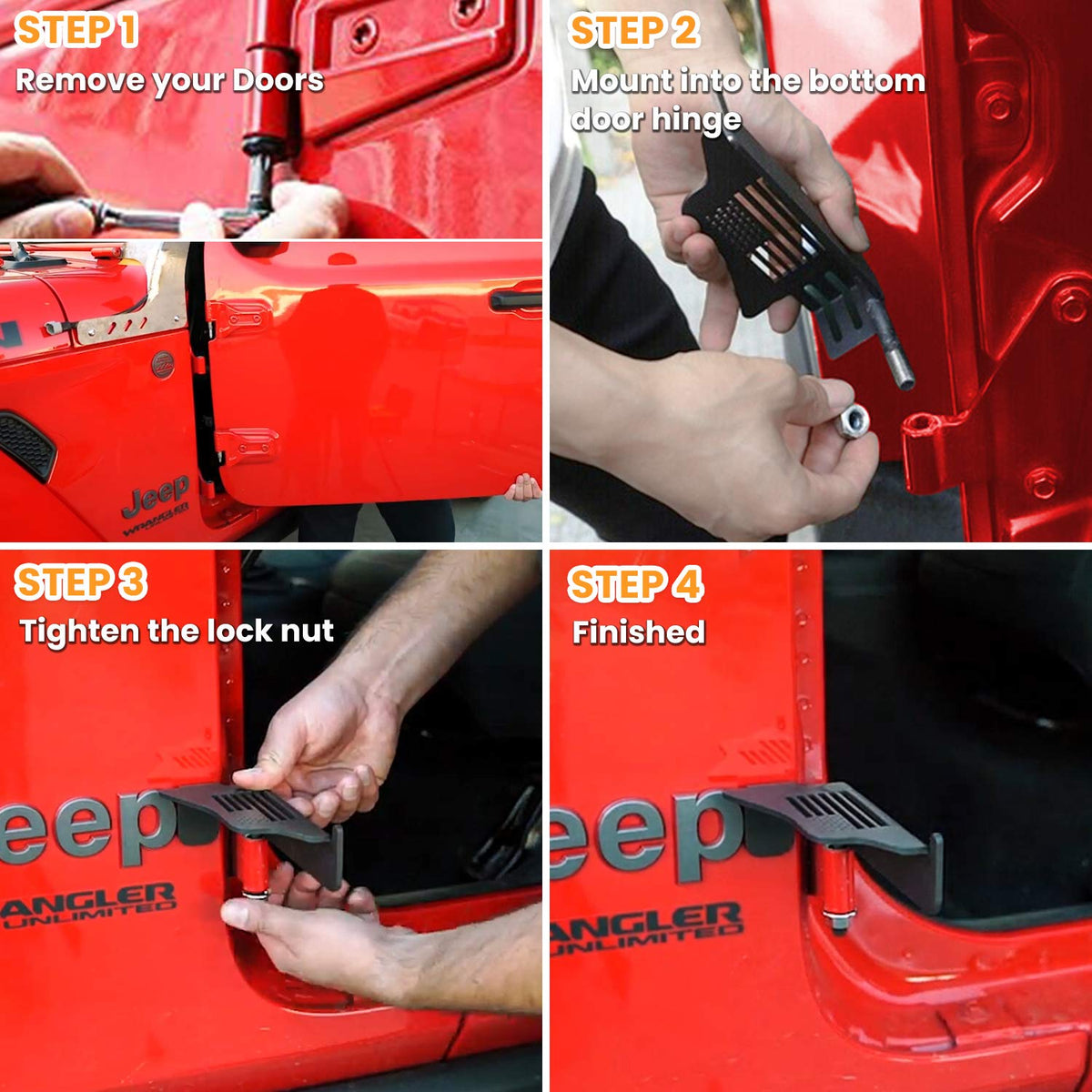 STEP 1
Remove your Doors

Jeep
WRANGLER

STEP 2
Mount into the bottom door hinge

STEP 3
Tighten the lock nut

eep
ANGLER
UNLIMITED

STEP 4
Finished

eep
ANGLER
UNLIMITED