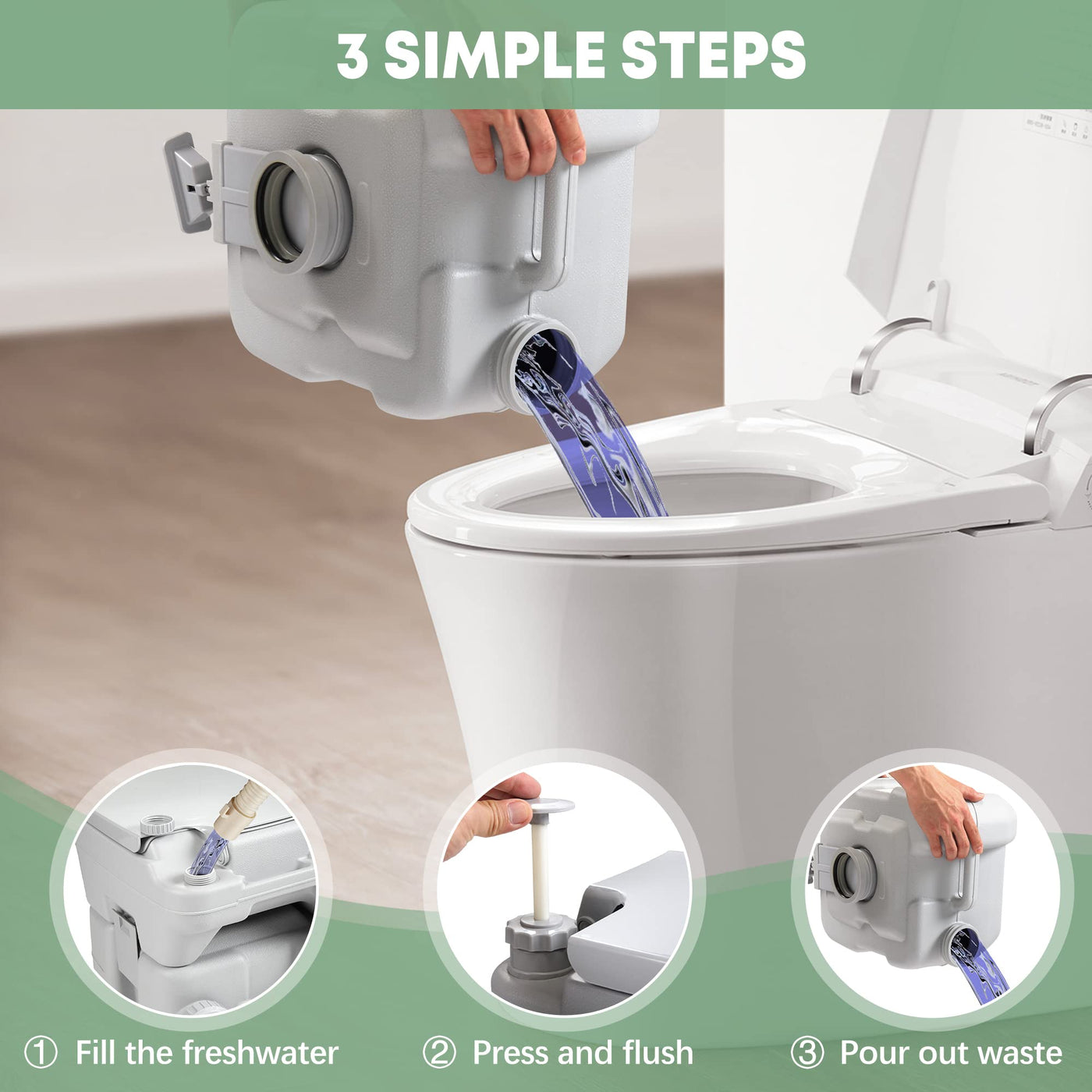 3 SIMPLE STEPS

① Fill the freshwater

② Press and flush

③ Pour out waste