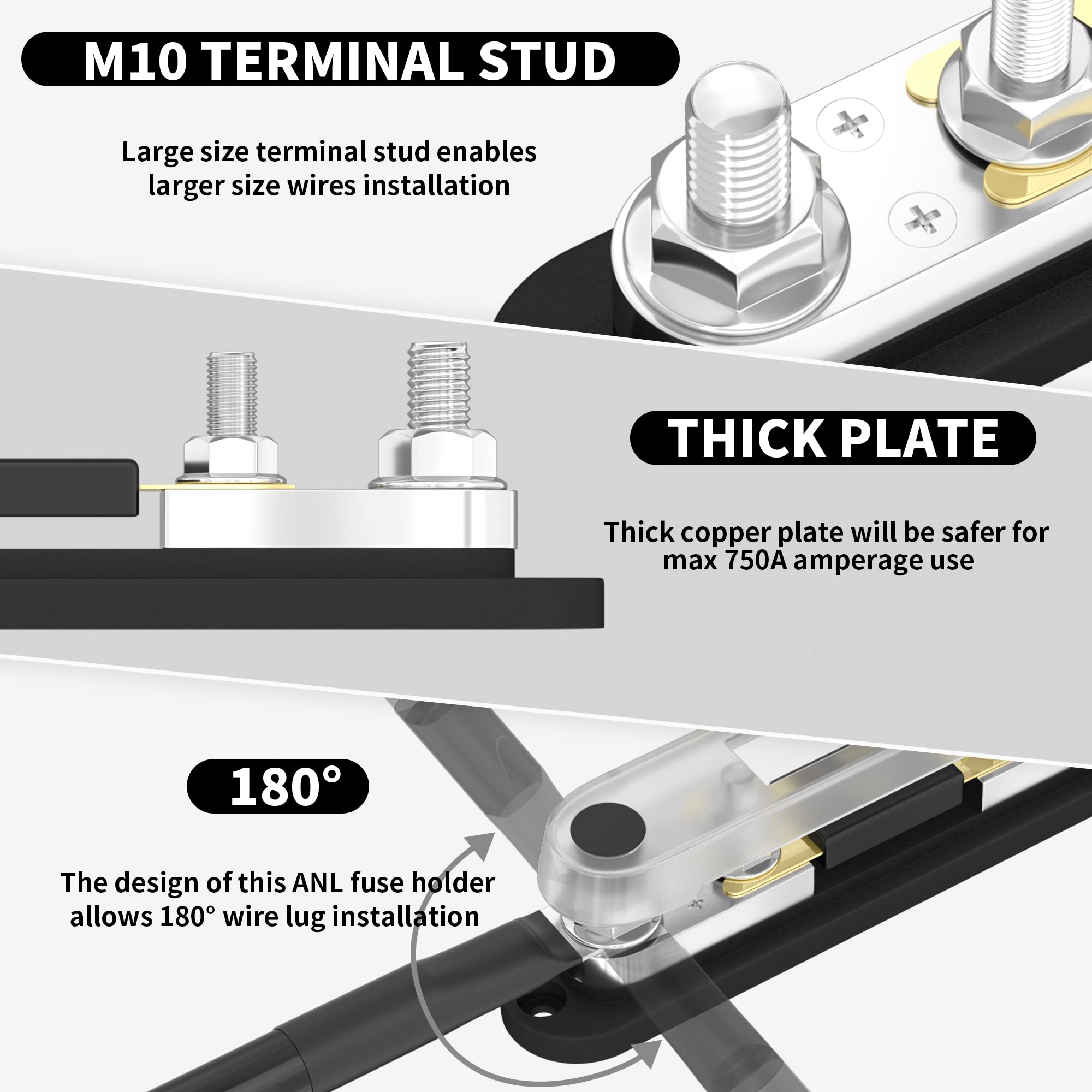 M10 TERMINAL STUD

Large size terminal stud enables larger size wires installation

THICK PLATE

Thick copper plate will be safer for max 750A amperage use

180°

The design of this ANL fuse holder allows 180° wire lug installation