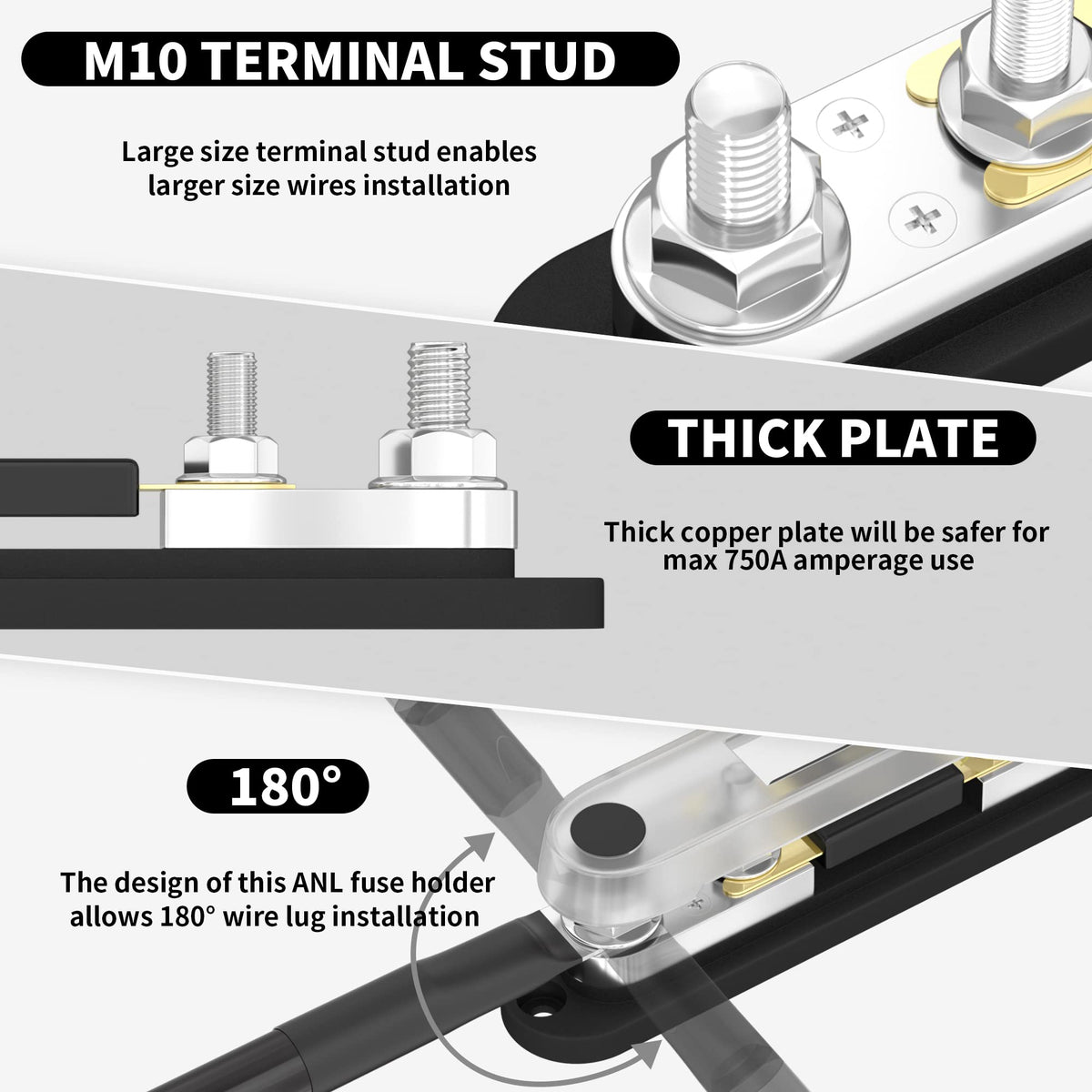 M10 TERMINAL STUD

Large size terminal stud enables larger size wires installation

THICK PLATE

Thick copper plate will be safer for max 750A amperage use

180°

The design of this ANL fuse holder allows 180° wire lug installation