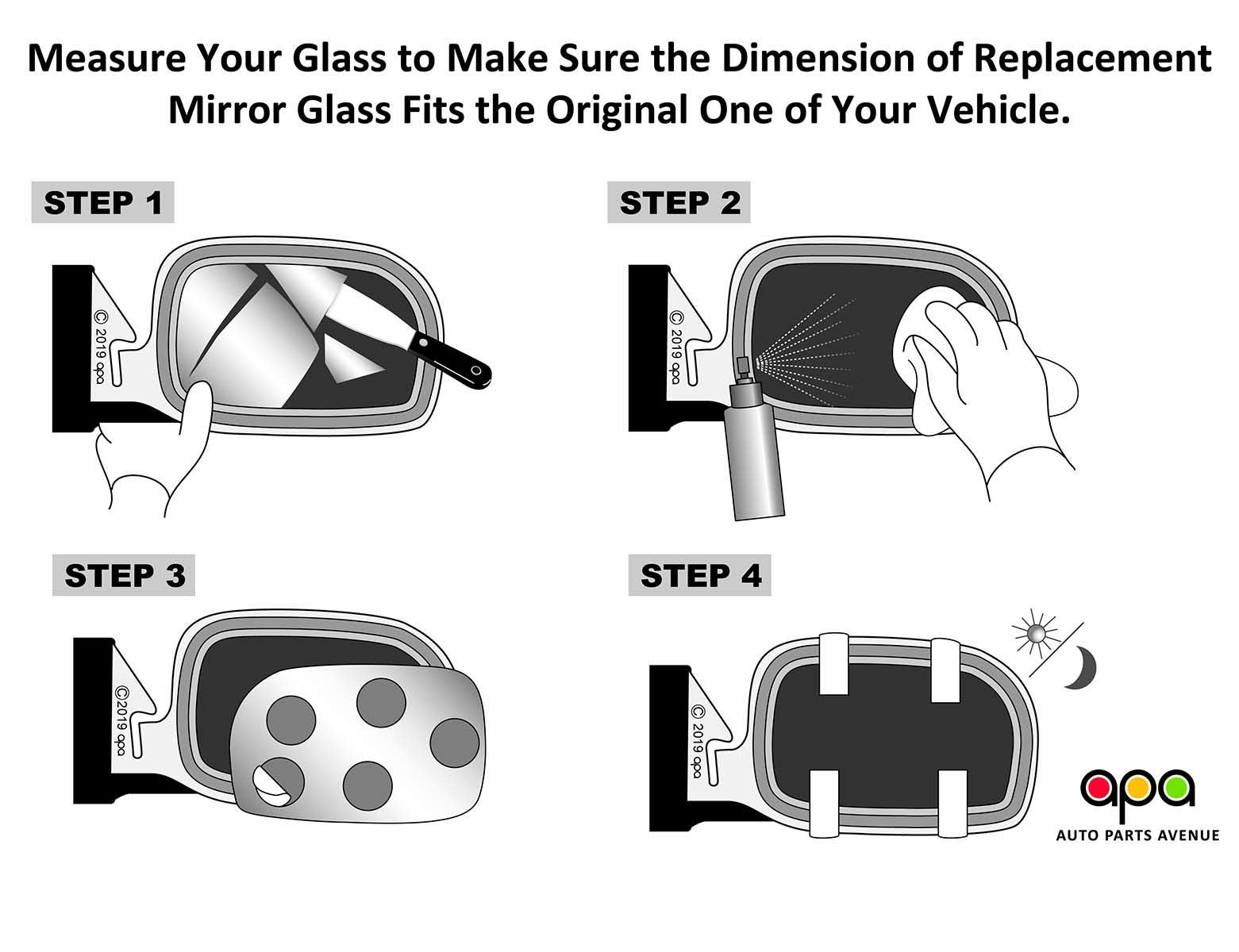 Measure Your Glass to Make Sure the Dimension of Replacement Mirror Glass Fits the Original One of Your Vehicle.

STEP 1

© 2019 apa

STEP 2

© 2019 apa

STEP 3

©2019 apa

STEP 4

© 2019 apa

apa
AUTO PARTS AVENUE