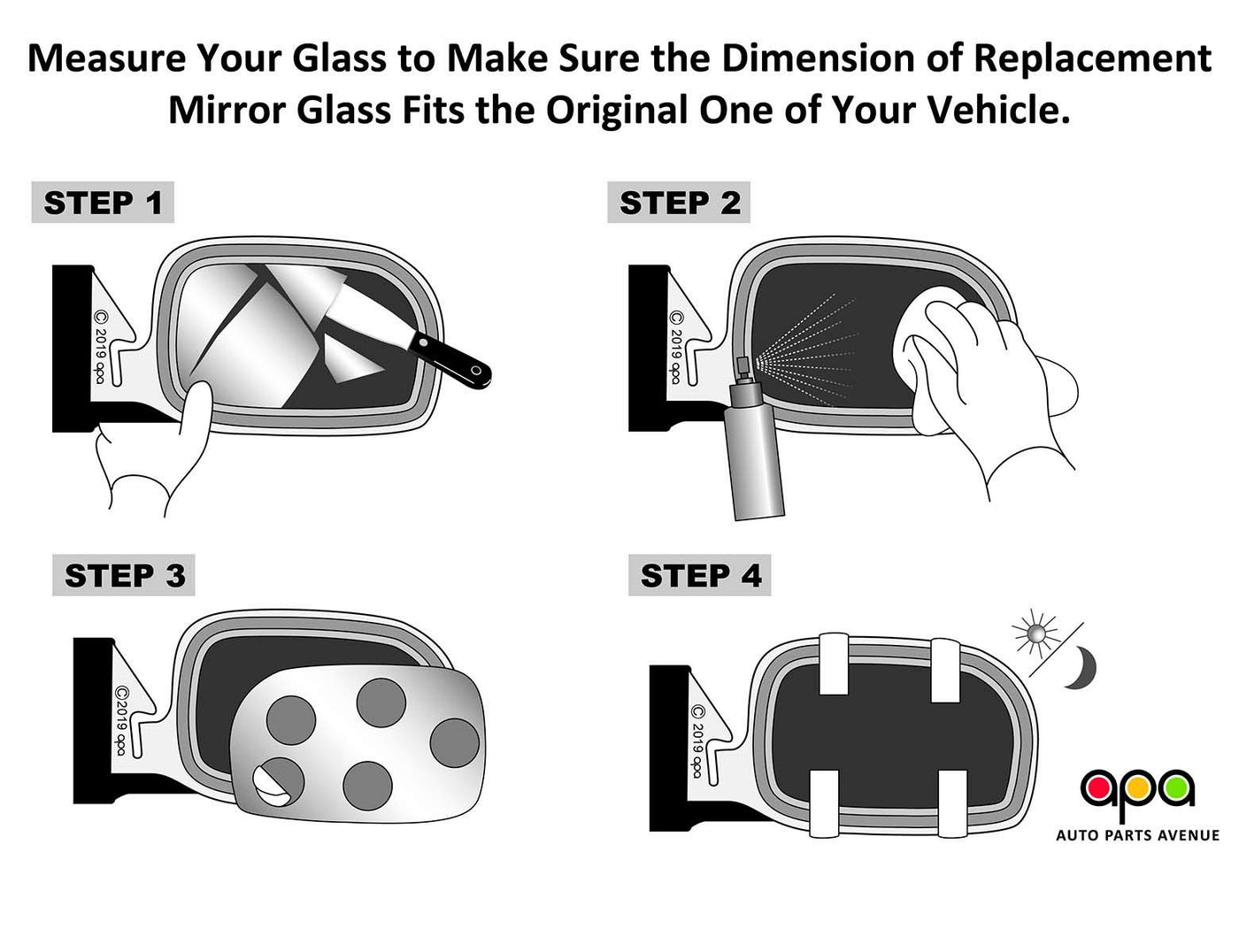 Measure Your Glass to Make Sure the Dimension of Replacement Mirror Glass Fits the Original One of Your Vehicle.

STEP 1

© 2019 apa

STEP 2

© 2019 apa

STEP 3

©2019 apa

STEP 4

© 2019 apa

apa
AUTO PARTS AVENUE