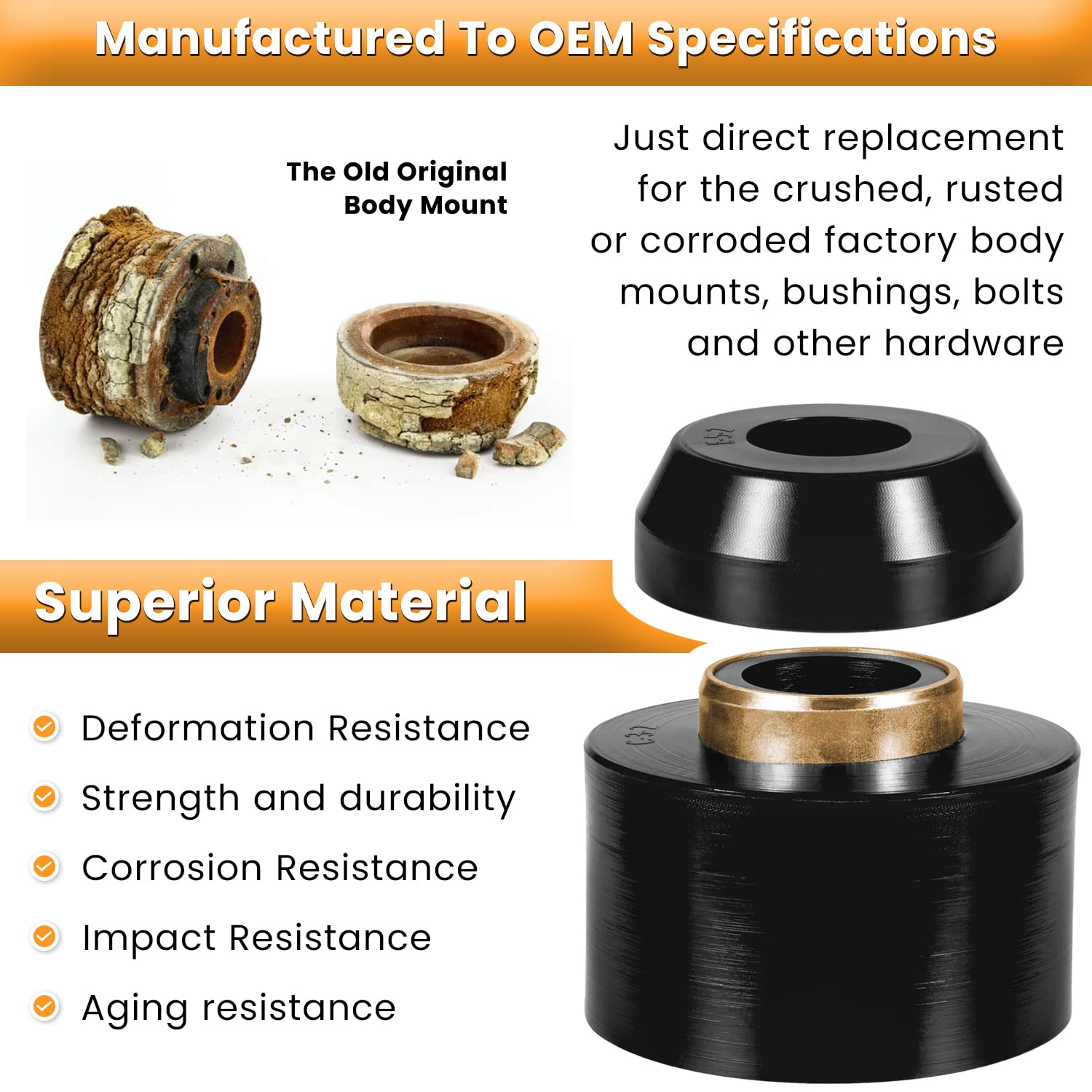 Manufactured To OEM Specifications

The Old Original Body Mount

Just direct replacement for the crushed, rusted or corroded factory body mounts, bushings, bolts and other hardware

Superior Material

Deformation Resistance

Strength and durability

Corrosion Resistance

Impact Resistance

Aging resistance