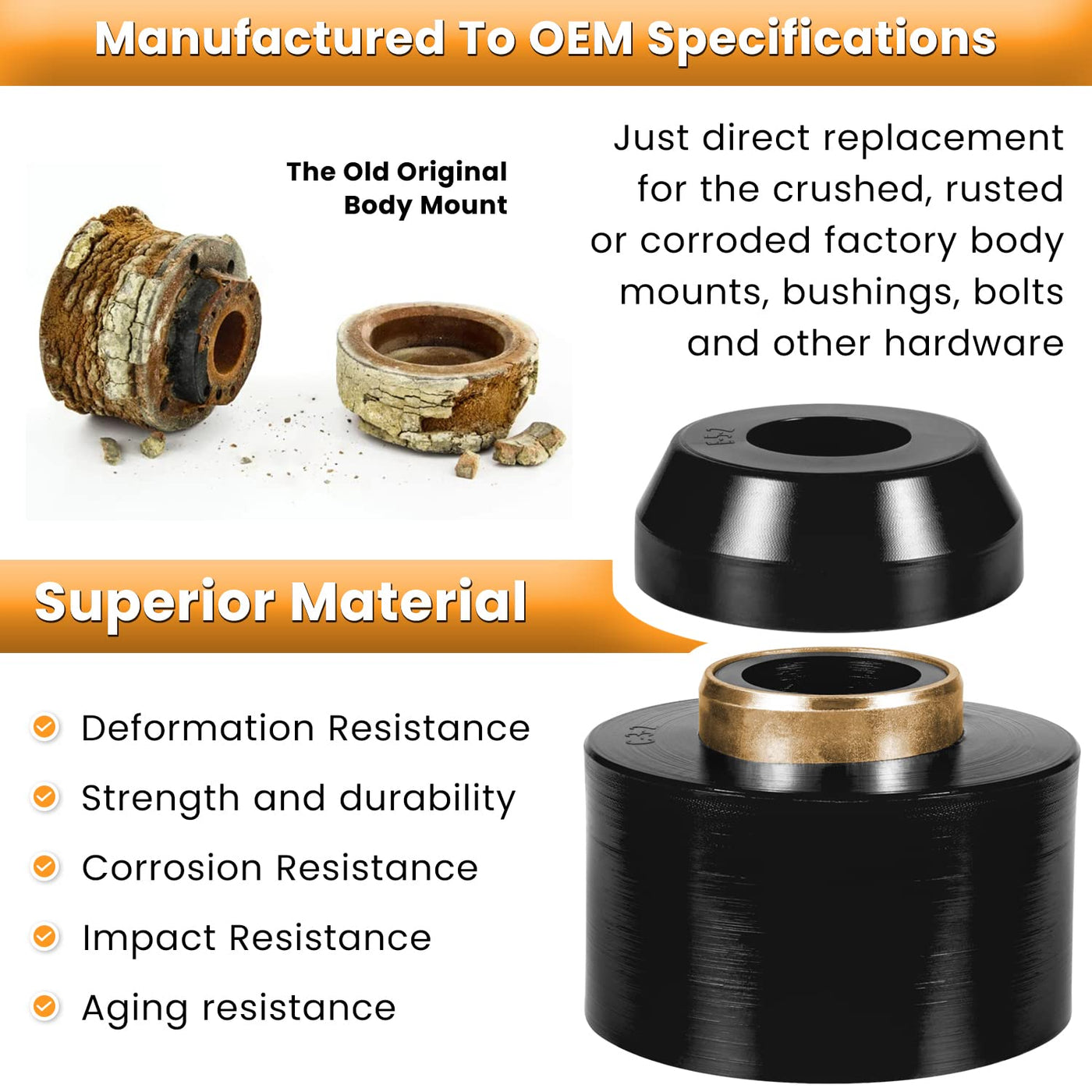 Manufactured To OEM Specifications

The Old Original Body Mount

Just direct replacement for the crushed, rusted or corroded factory body mounts, bushings, bolts and other hardware

Superior Material

Deformation Resistance

Strength and durability

Corrosion Resistance

Impact Resistance

Aging resistance