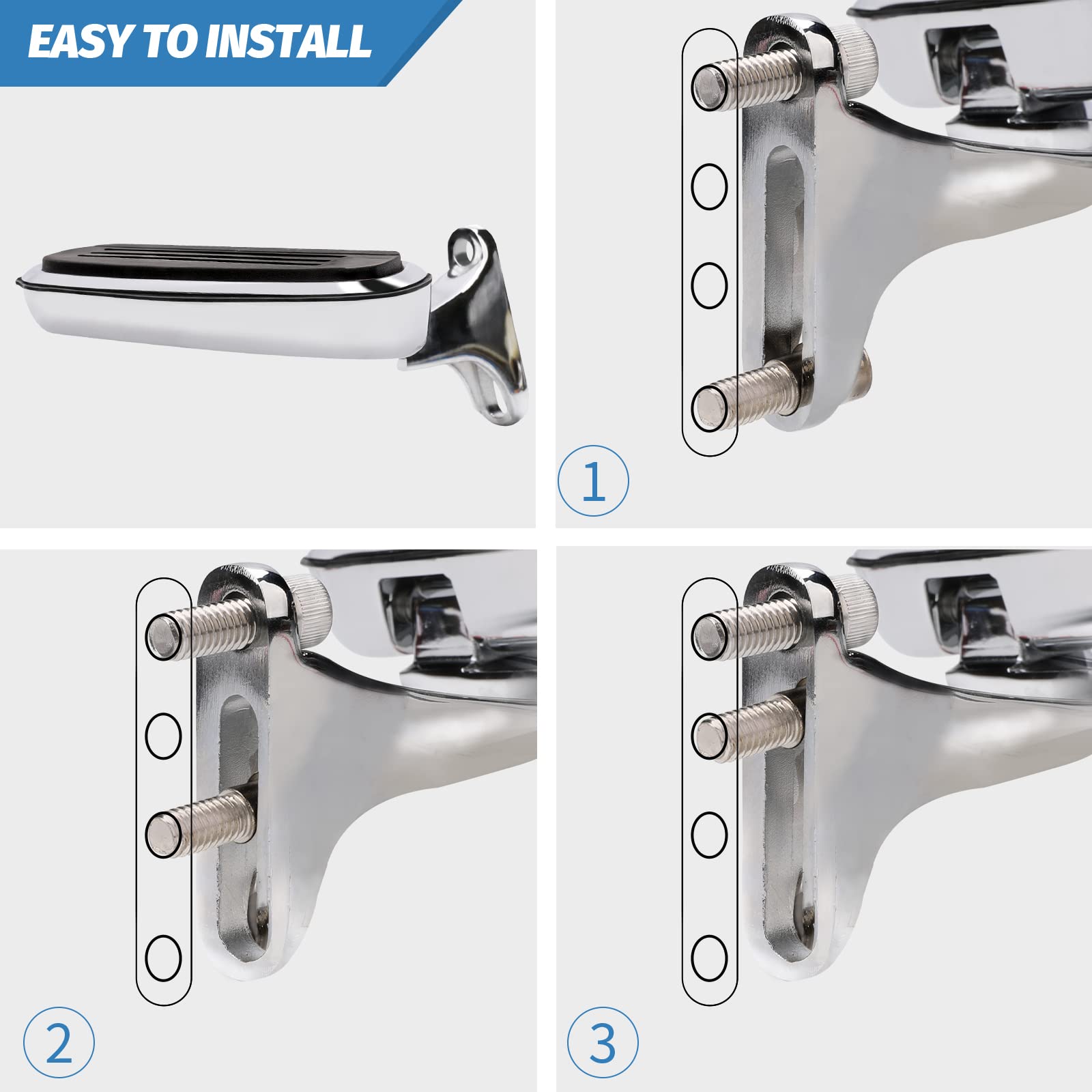 EASY TO INSTALL

1

2

3