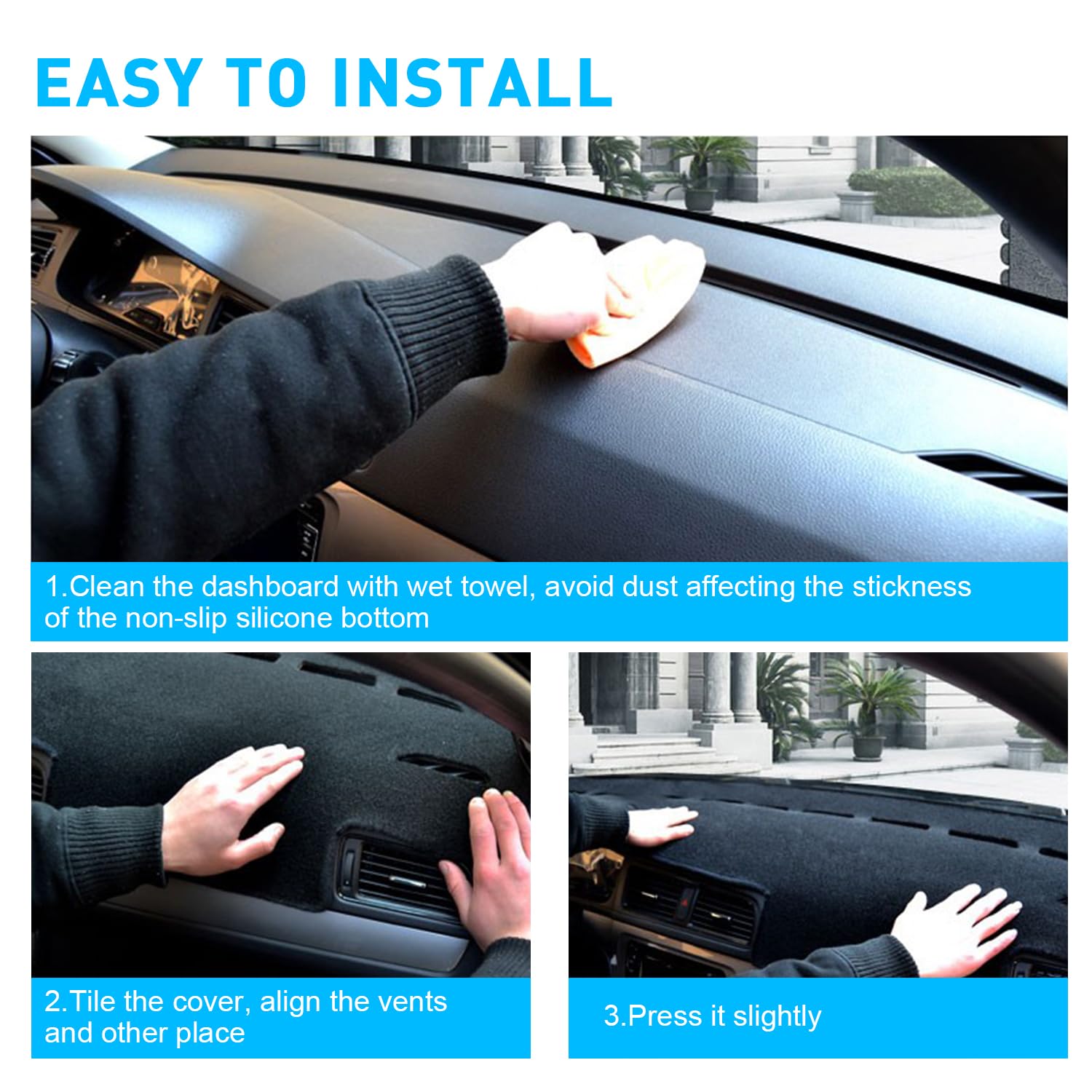 EASY TO INSTALL

1.Clean the dashboard with wet towel, avoid dust affecting the stickness of the non-slip silicone bottom

2.Tile the cover, align the vents and other place

3.Press it slightly