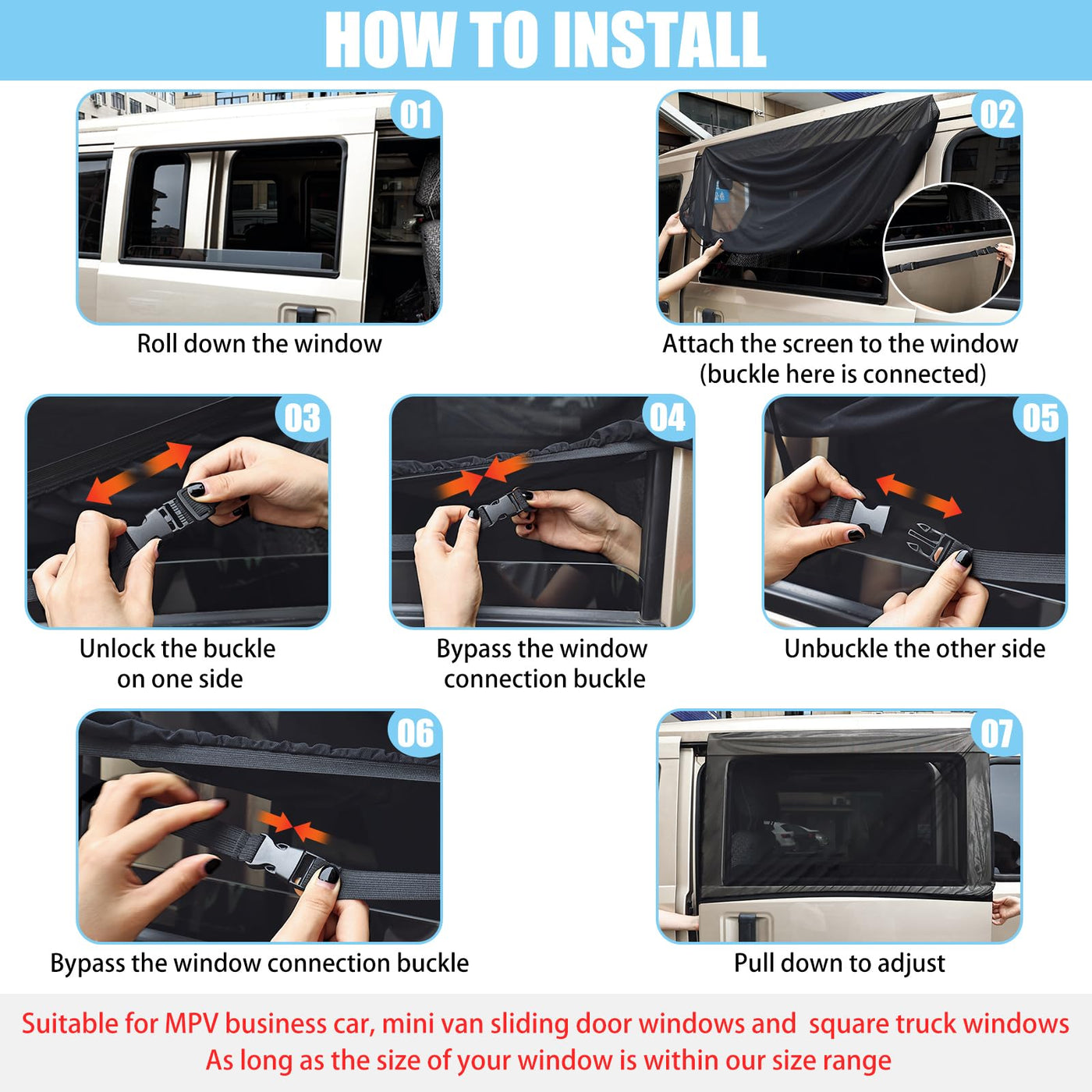 HOW TO INSTALL

01
Roll down the window

02
Attach the screen to the window (buckle here is connected)

03
Unlock the buckle on one side

04
Bypass the window connection buckle

05
Unbuckle the other side

06
Bypass the window connection buckle

07
Pull down to adjust

Suitable for MPV business car, mini van sliding door windows and square truck windows
As long as the size of your window is within our size range