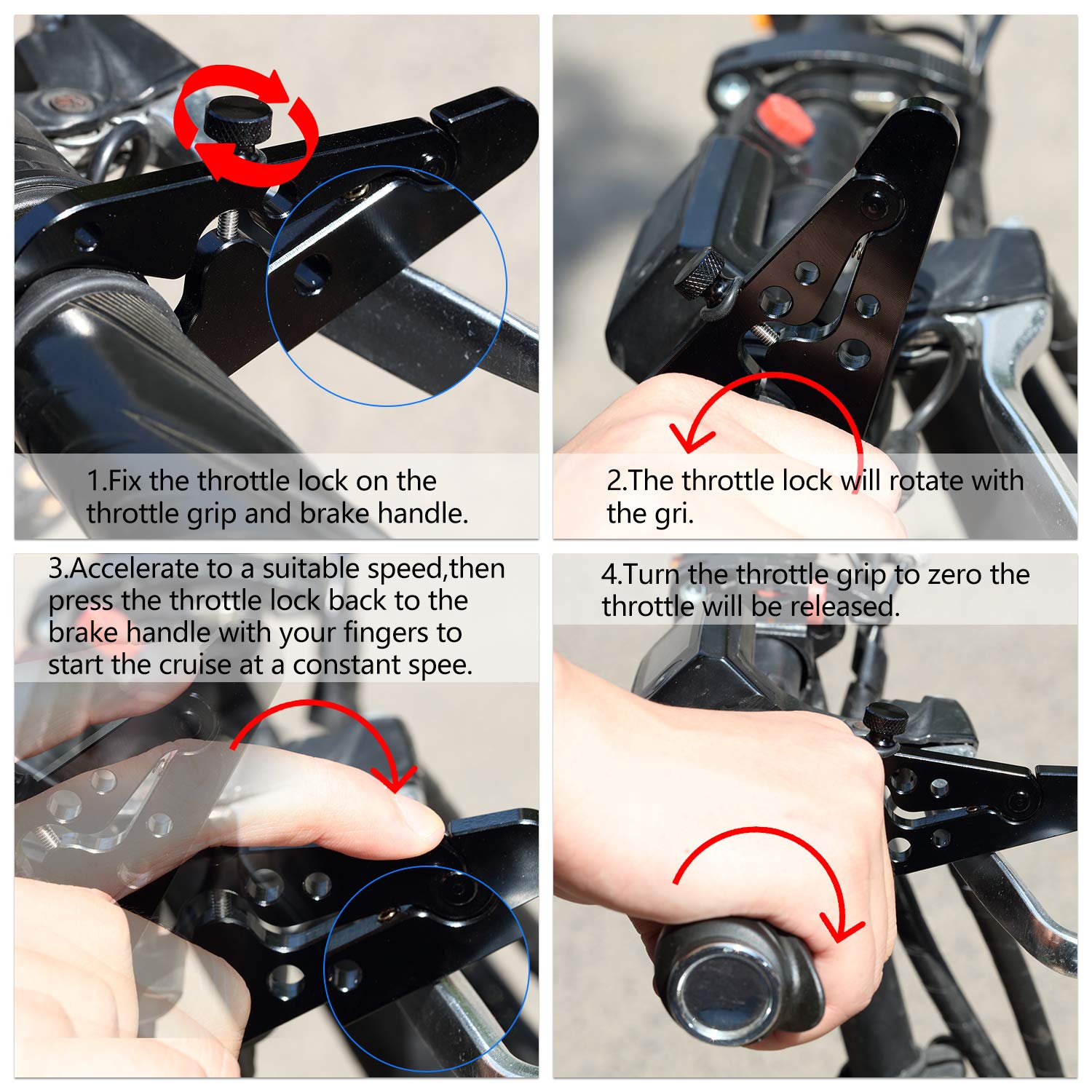 1.Fix the throttle lock on the throttle grip and brake handle.

2.The throttle lock will rotate with the gri.

3.Accelerate to a suitable speed,then press the throttle lock back to the brake handle with your fingers to start the cruise at a constant spee.

4.Turn the throttle grip to zero the throttle will be released.