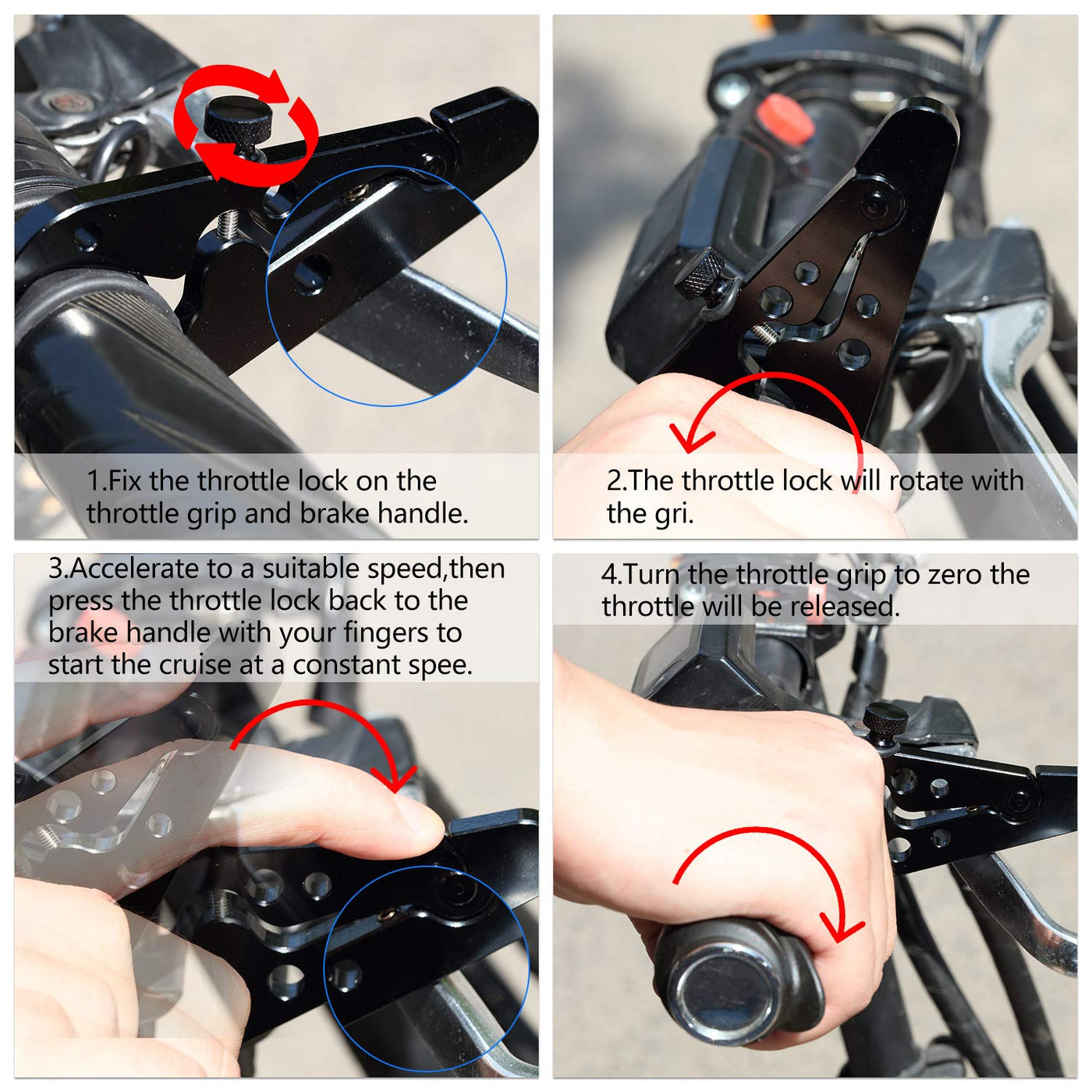 1.Fix the throttle lock on the throttle grip and brake handle.

2.The throttle lock will rotate with the gri.

3.Accelerate to a suitable speed,then press the throttle lock back to the brake handle with your fingers to start the cruise at a constant spee.

4.Turn the throttle grip to zero the throttle will be released.