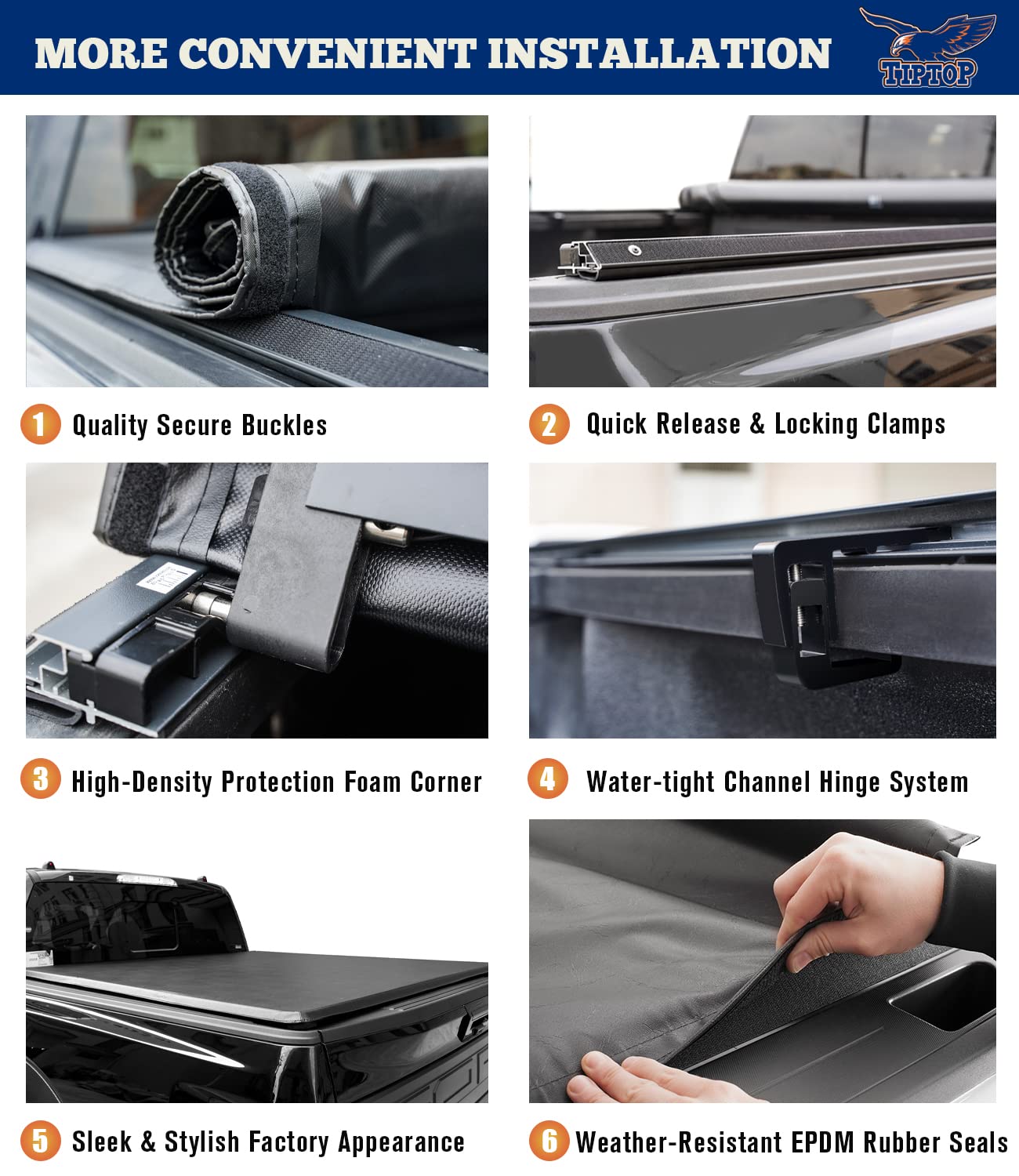 MORE CONVENIENT INSTALLATION

TIPTOP

1 Quality Secure Buckles

2 Quick Release & Locking Clamps

3 High-Density Protection Foam Corner

4 Water-tight Channel Hinge System

5 Sleek & Stylish Factory Appearance

6 Weather-Resistant EPDM Rubber Seals