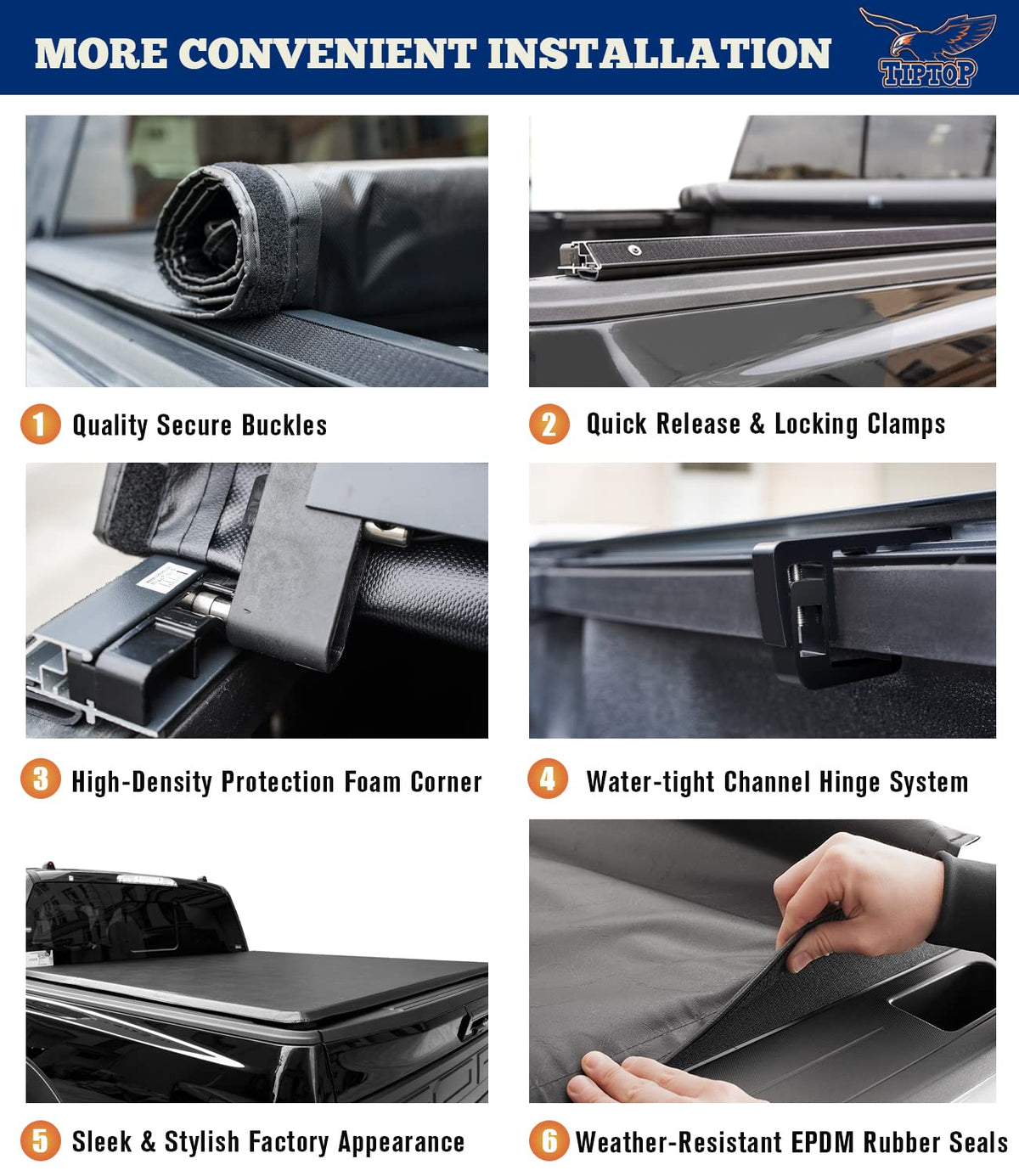 MORE CONVENIENT INSTALLATION

TIPTOP

1 Quality Secure Buckles

2 Quick Release & Locking Clamps

3 High-Density Protection Foam Corner

4 Water-tight Channel Hinge System

5 Sleek & Stylish Factory Appearance

6 Weather-Resistant EPDM Rubber Seals