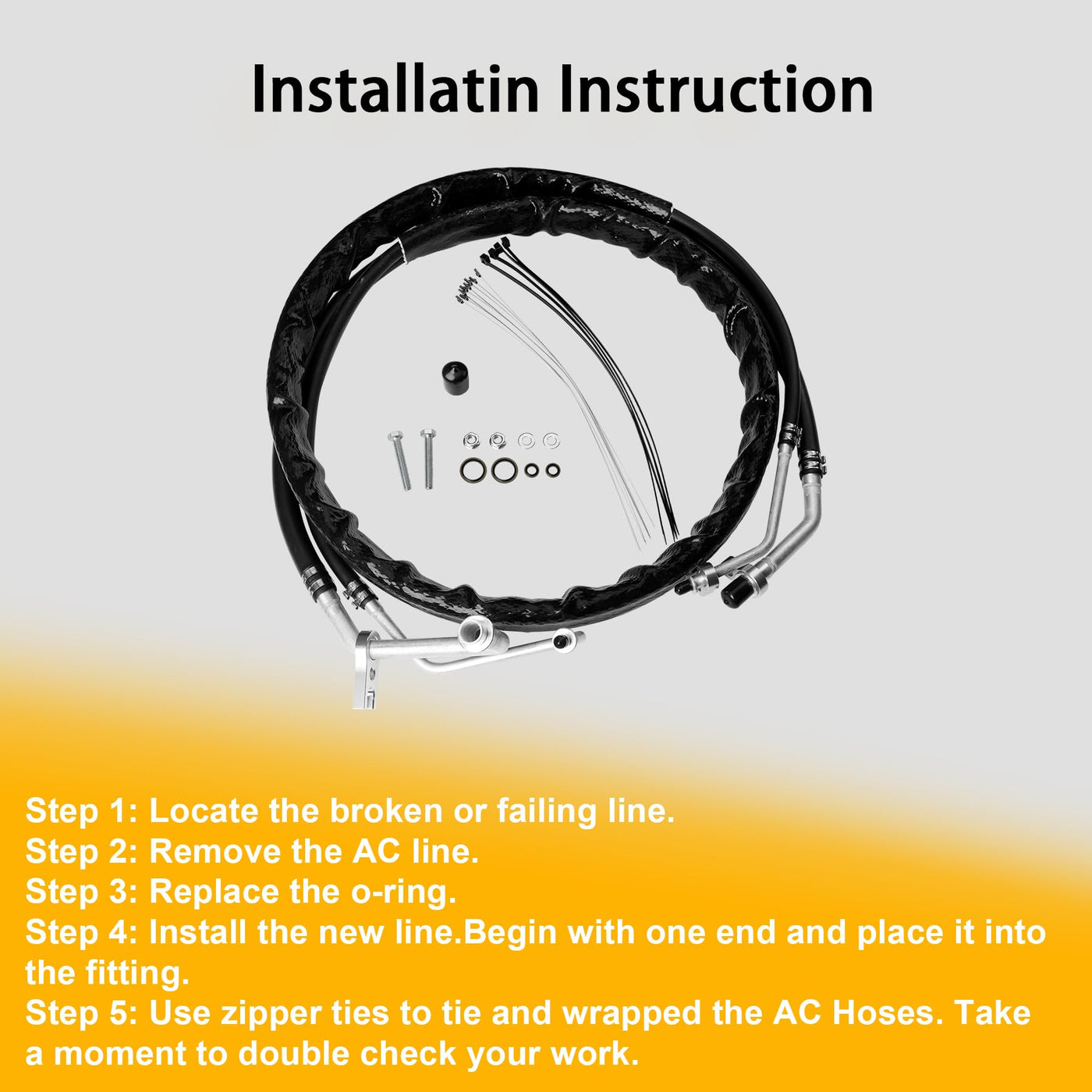 Installatin Instruction

Step 1: Locate the broken or failing line.
Step 2: Remove the AC line.
Step 3: Replace the o-ring.
Step 4: Install the new line.Begin with one end and place it into the fitting.
Step 5: Use zipper ties to tie and wrapped the AC Hoses. Take a moment to double check your work.