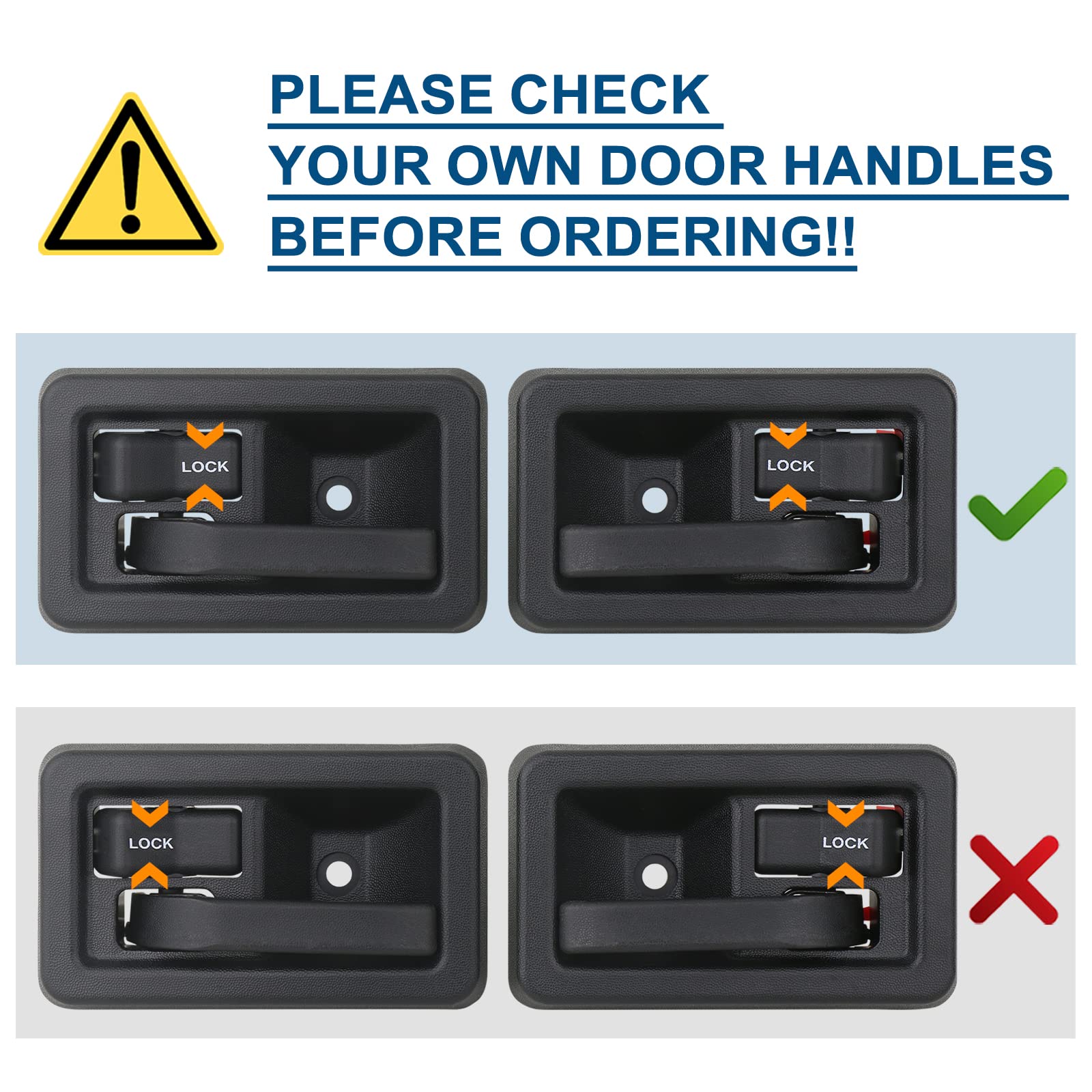 PLEASE CHECK
YOUR OWN DOOR HANDLES
BEFORE ORDERING!!

LOCK

LOCK

LOCK

LOCK