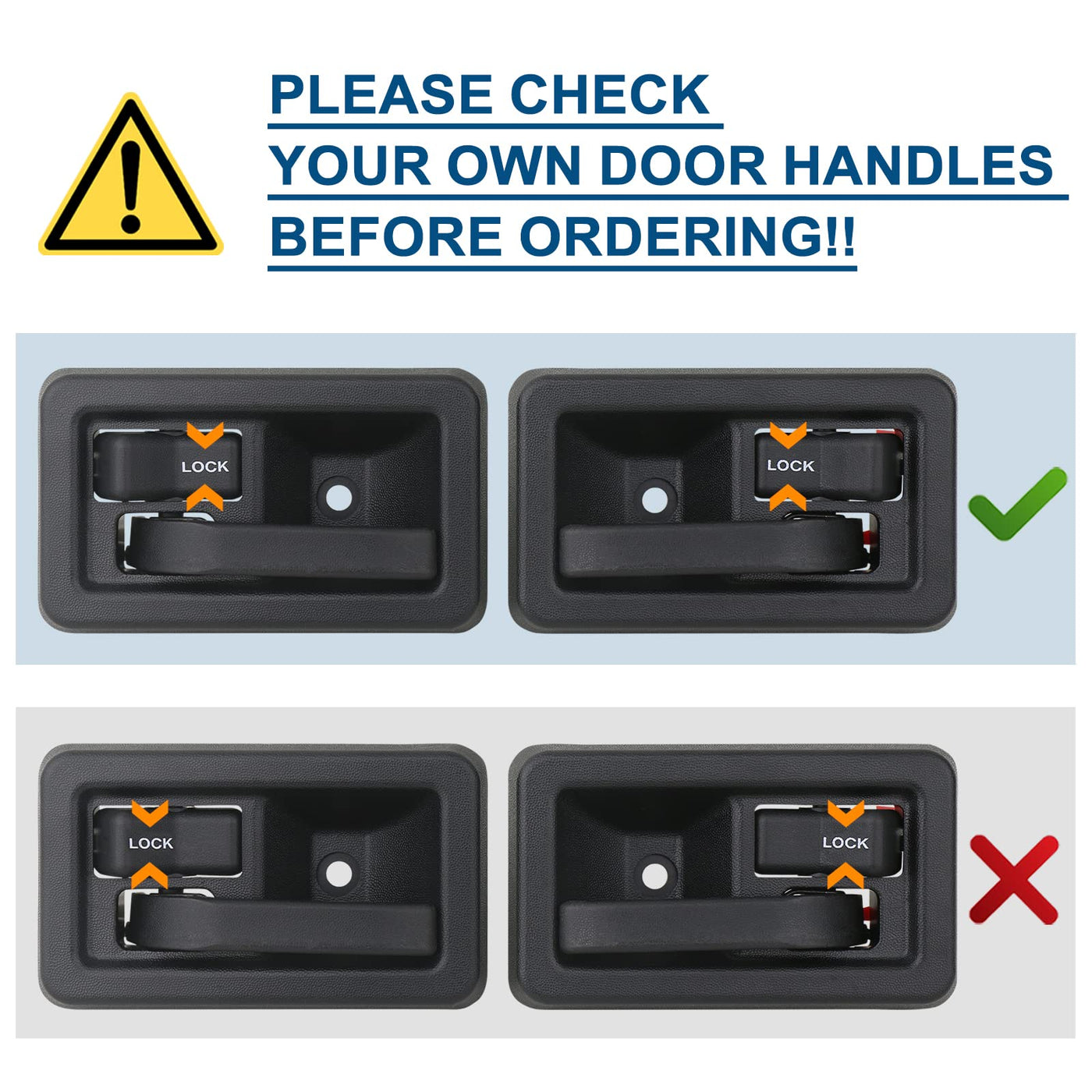 PLEASE CHECK
YOUR OWN DOOR HANDLES
BEFORE ORDERING!!

LOCK

LOCK

LOCK

LOCK