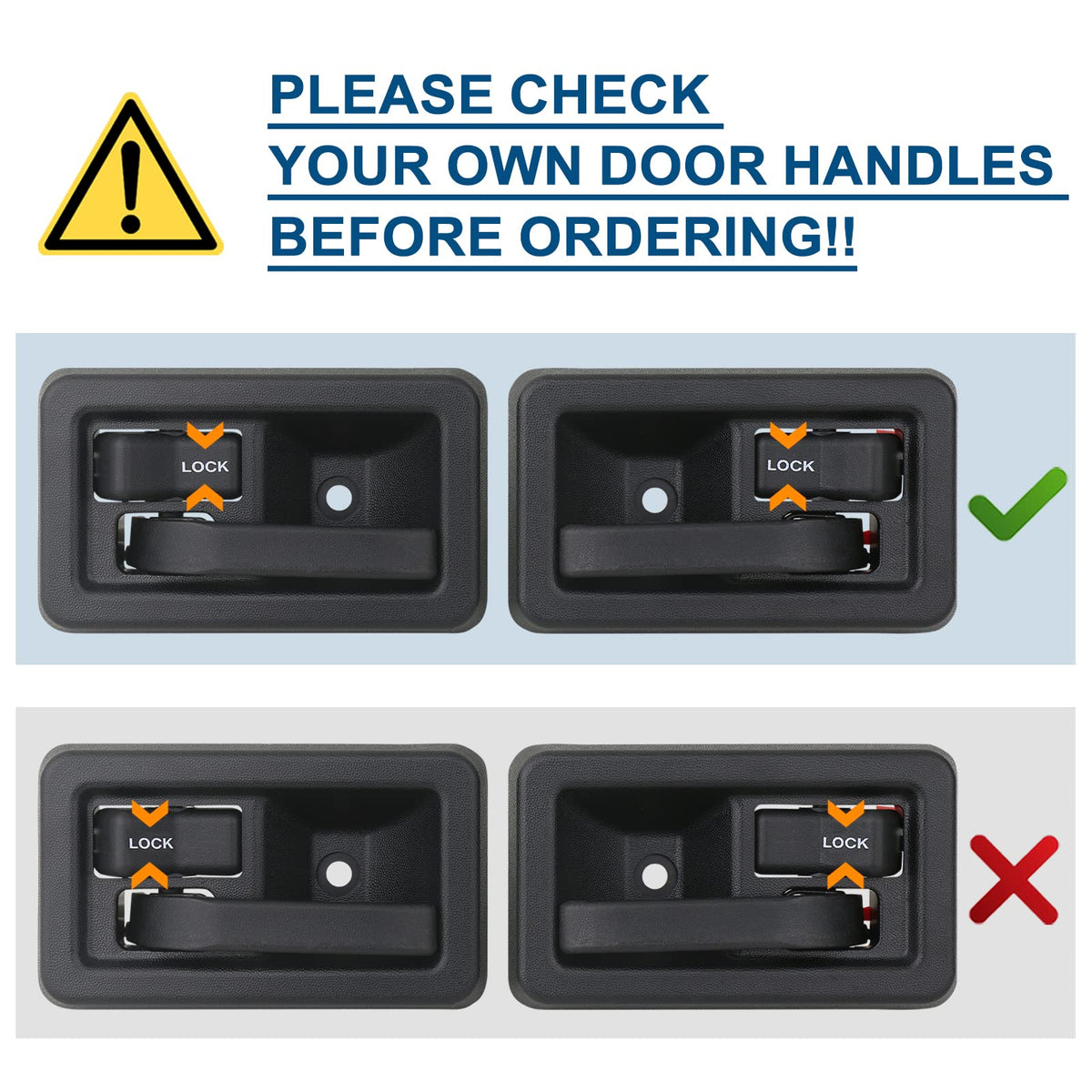 PLEASE CHECK
YOUR OWN DOOR HANDLES
BEFORE ORDERING!!

LOCK

LOCK

LOCK

LOCK