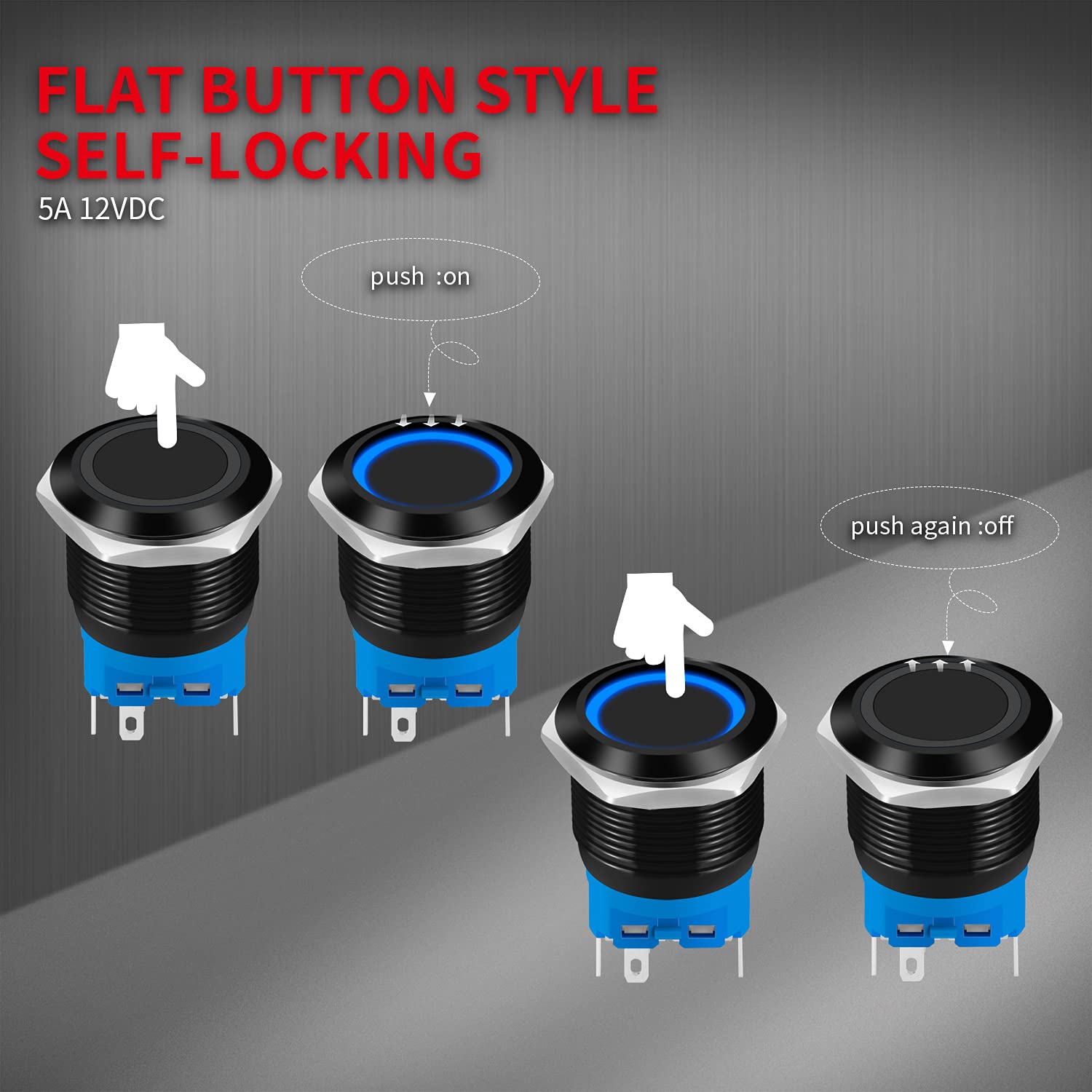 FLAT BUTTON STYLE
SELF-LOCKING
5A 12VDC

push :on

push again :off