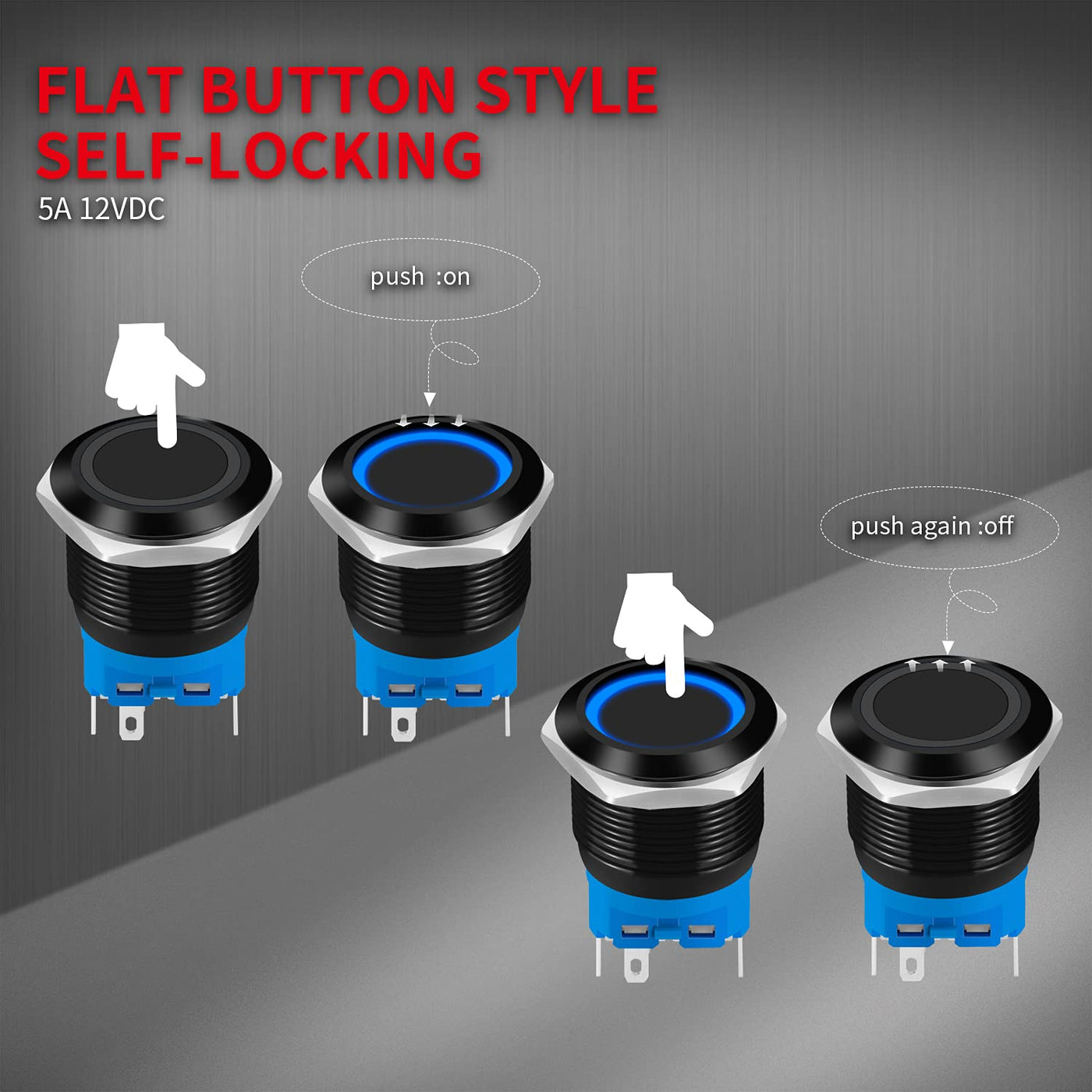 FLAT BUTTON STYLE
SELF-LOCKING
5A 12VDC

push :on

push again :off