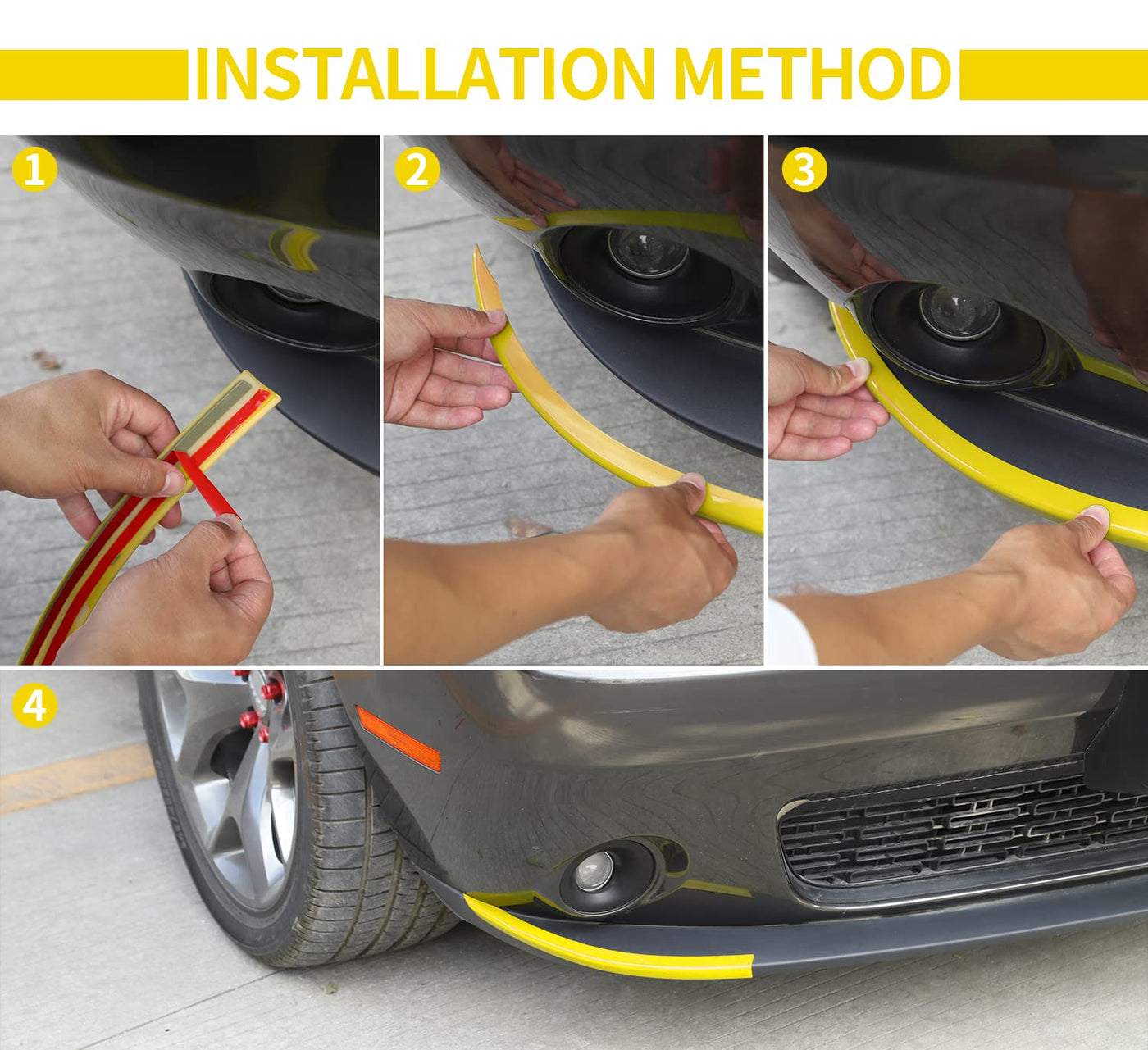 INSTALLATION METHOD

1

2

3

4