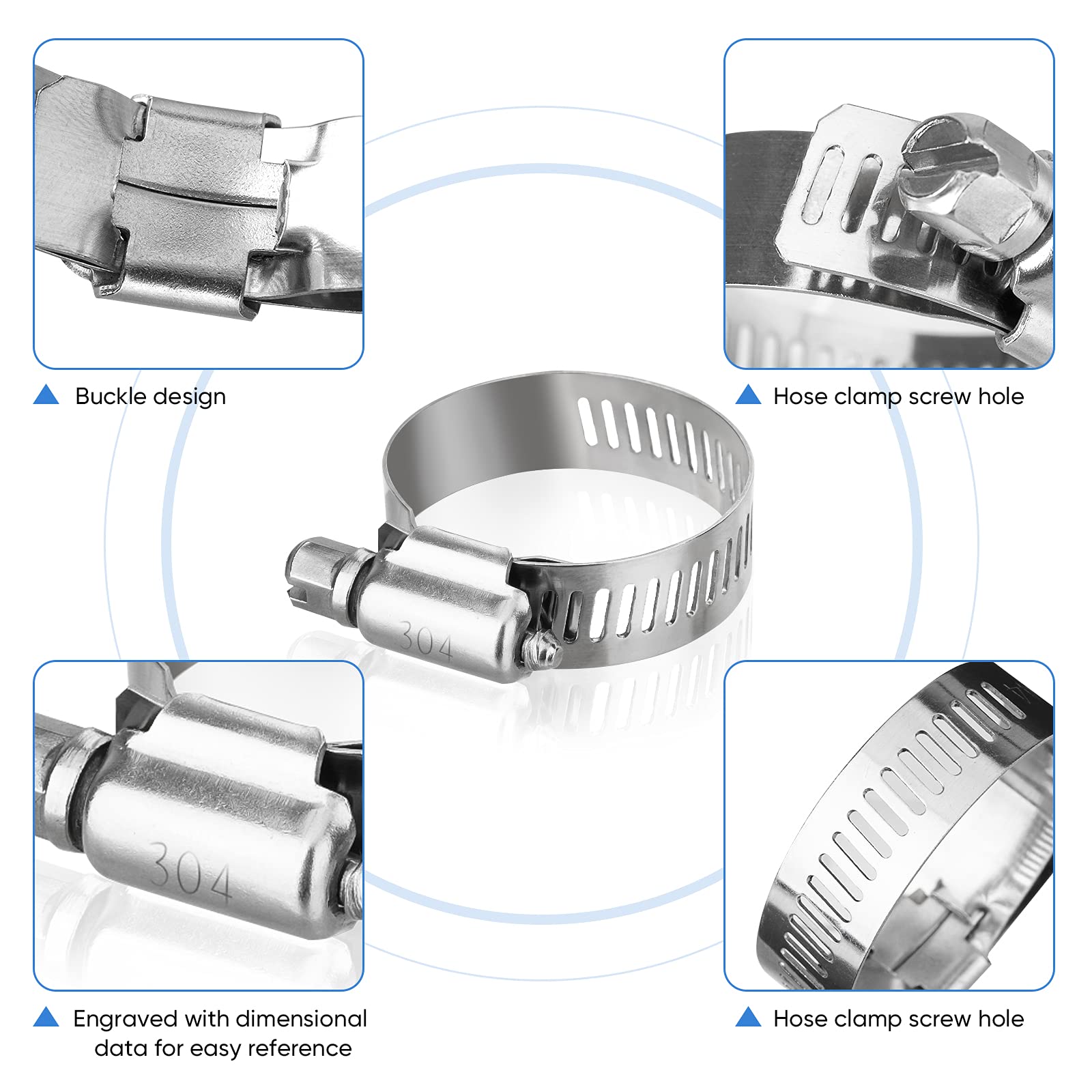 Buckle design

Hose clamp screw hole

304

304

Engraved with dimensional data for easy reference

Hose clamp screw hole