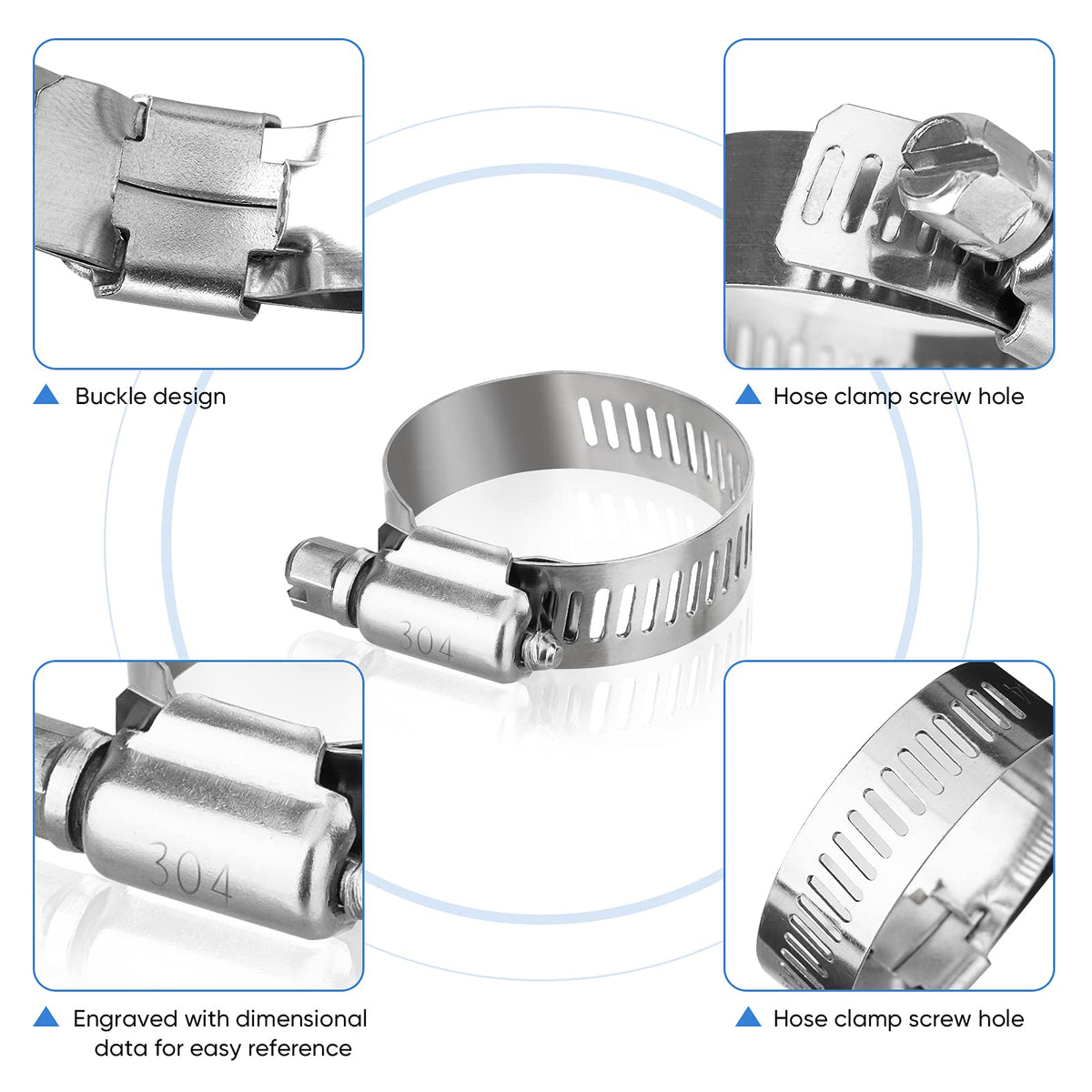 Buckle design

Hose clamp screw hole

304

304

Engraved with dimensional data for easy reference

Hose clamp screw hole