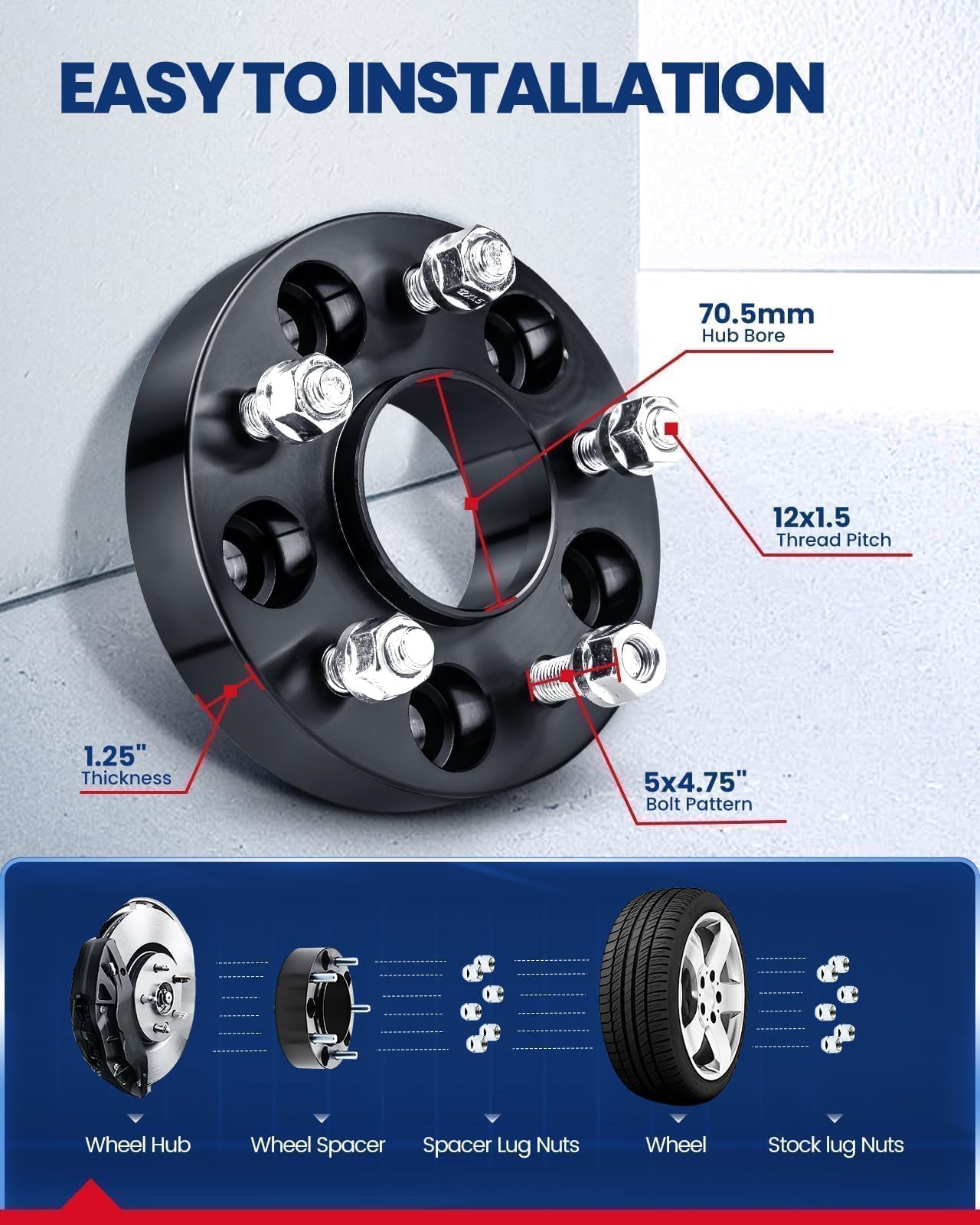 EASY TO INSTALLATION

70.5mm
Hub Bore

12x1.5
Thread Pitch

1.25"
Thickness

5x4.75"
Bolt Pattern

12x1.5

Wheel Hub

Wheel Spacer

Spacer Lug Nuts

Wheel

Stock lug Nuts