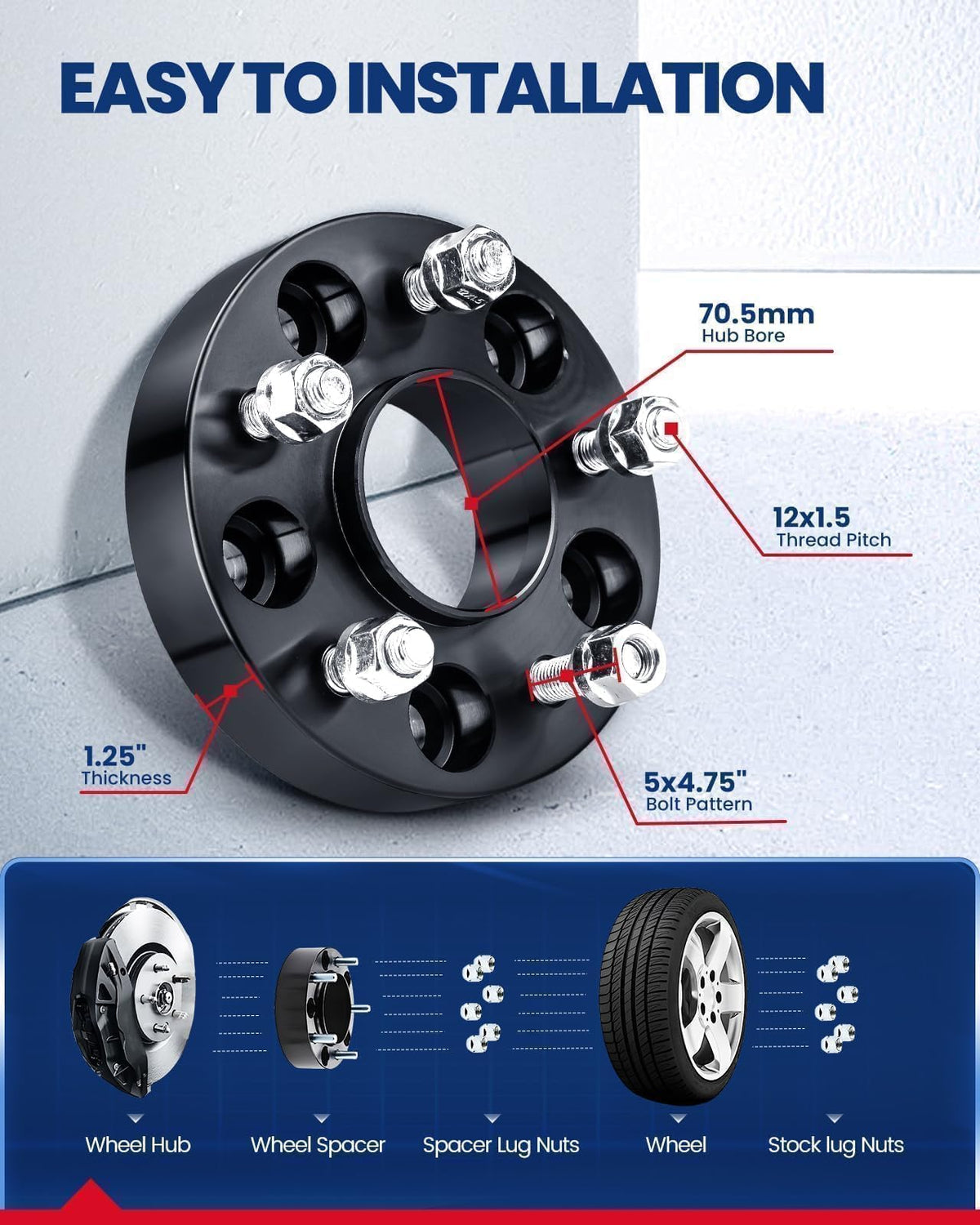 EASY TO INSTALLATION

70.5mm
Hub Bore

12x1.5
Thread Pitch

1.25"
Thickness

5x4.75"
Bolt Pattern

Wheel Hub

Wheel Spacer

Spacer Lug Nuts

Wheel

Stock lug Nuts