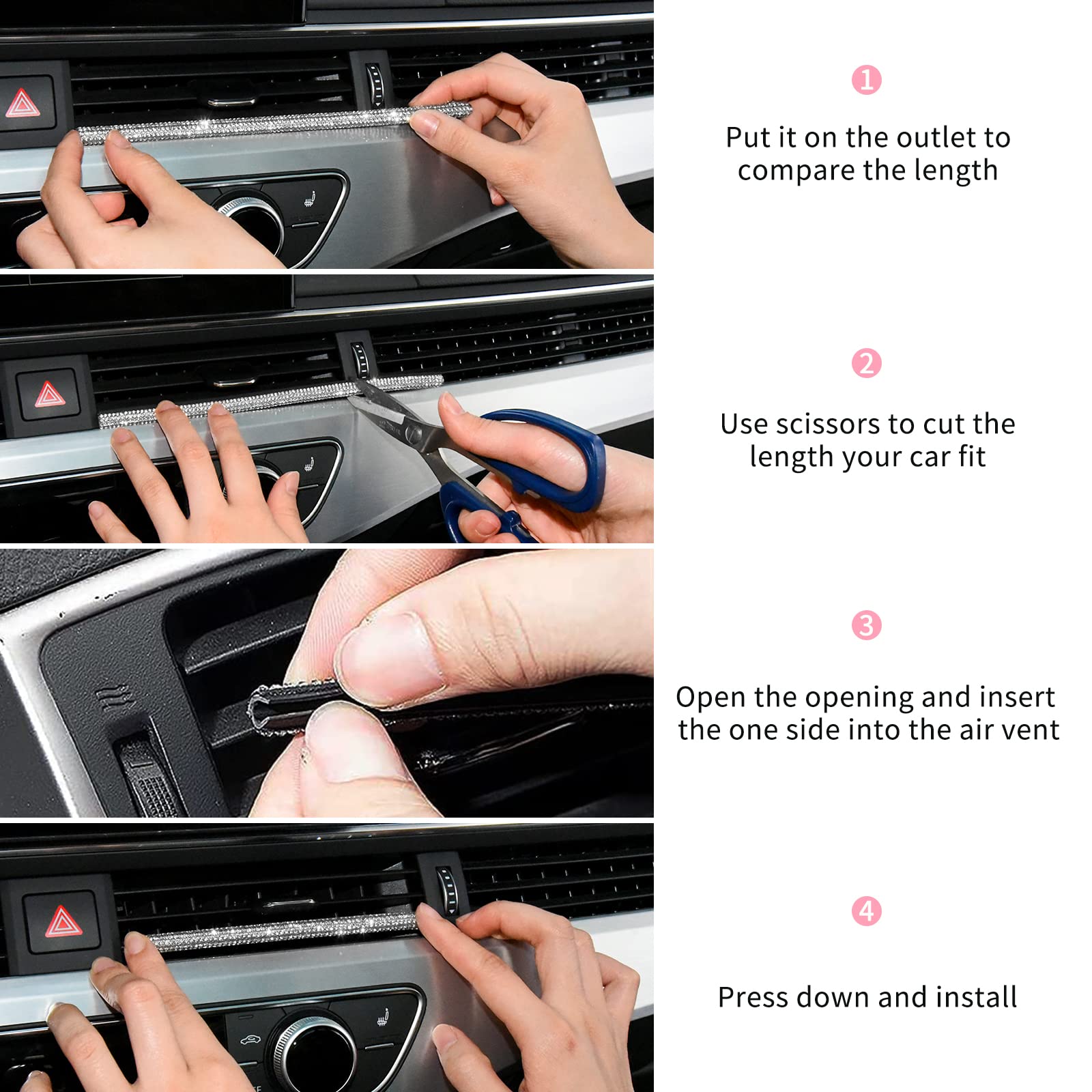 1

Put it on the outlet to compare the length

2

Use scissors to cut the length your car fit

3

Open the opening and insert the one side into the air vent

4

Press down and install