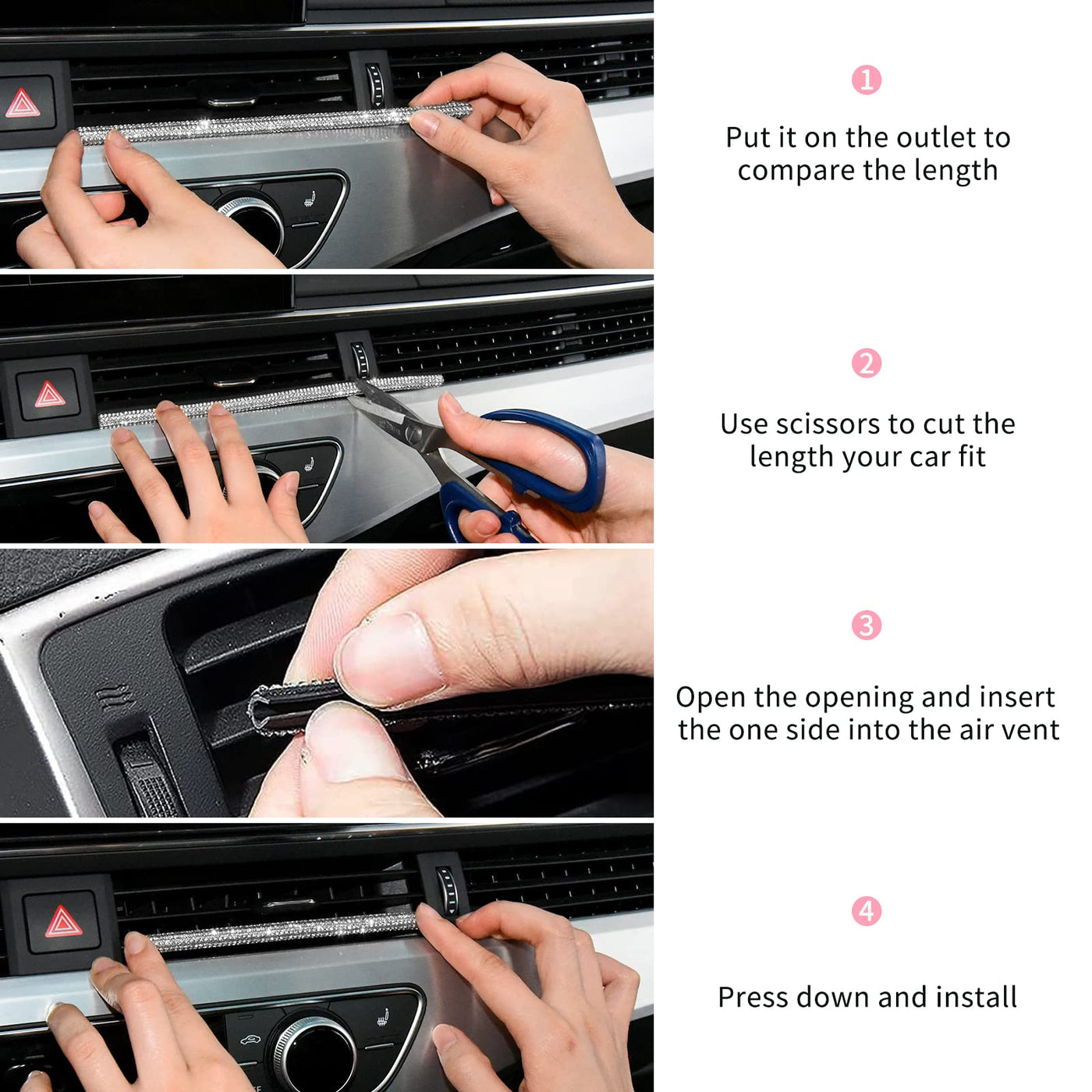 1

Put it on the outlet to compare the length

2

Use scissors to cut the length your car fit

3

Open the opening and insert the one side into the air vent

4

Press down and install