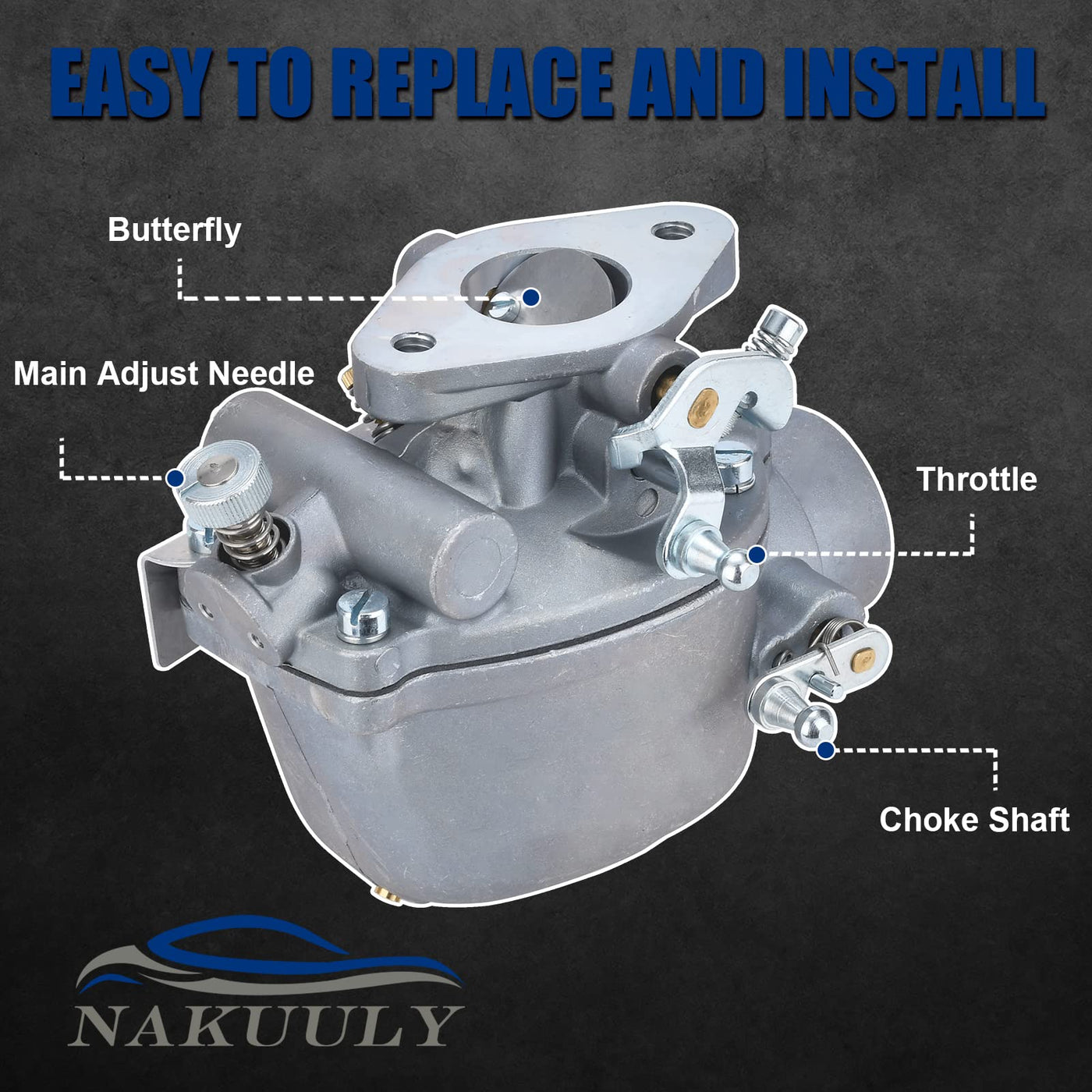 EASY TO REPLACE AND INSTALL

Butterfly

Main Adjust Needle

Throttle

Choke Shaft

NAKUULY