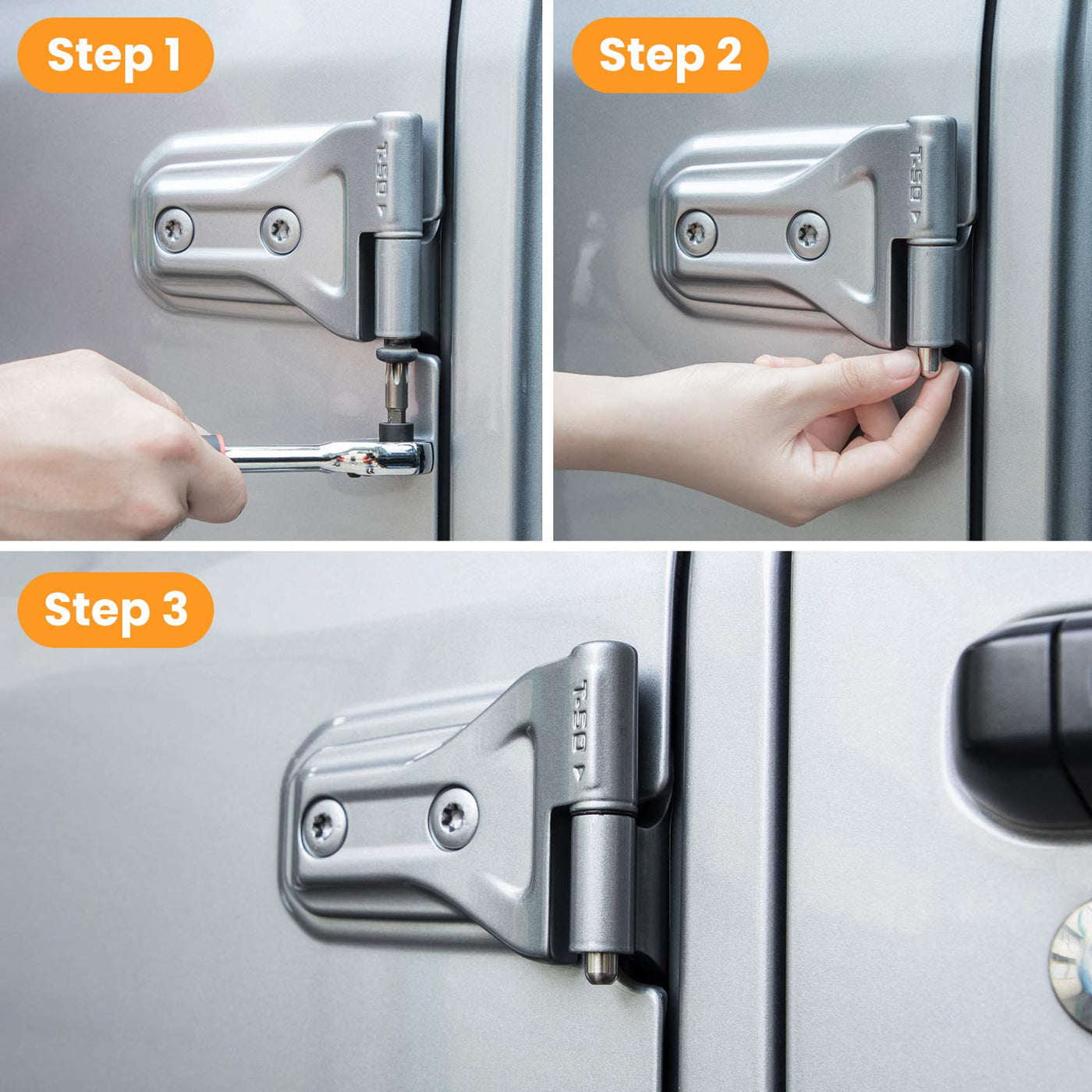 Step 1

T-50

Step 2

T-50

Step 3

T-50