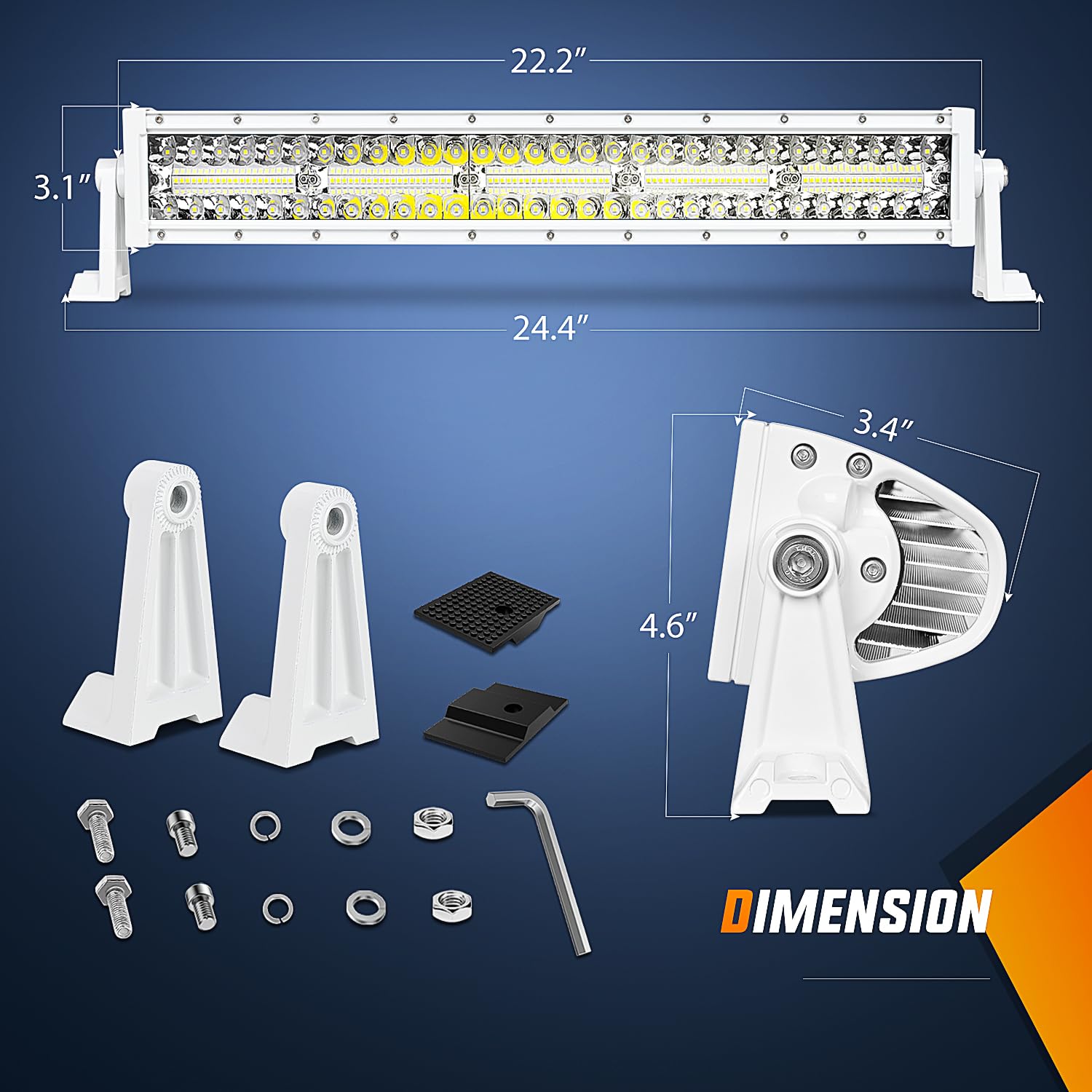 22.2″

3.1″

24.4″

3.4″

4.6″

DIMENSION