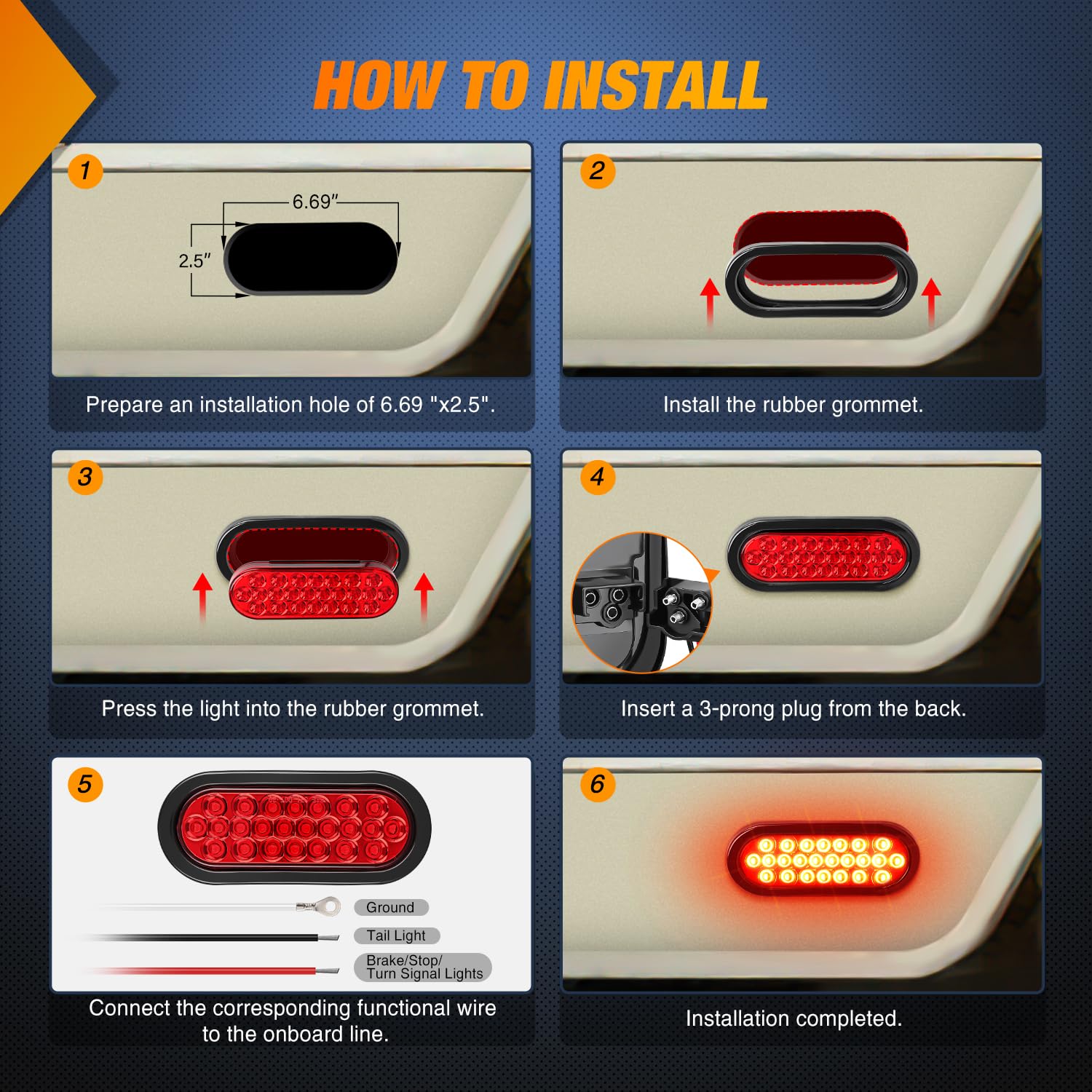 HOW TO INSTALL

1

6.69″

2.5″

Prepare an installation hole of 6.69 "x2.5".

2

Install the rubber grommet.

3

Press the light into the rubber grommet.

4

Insert a 3-prong plug from the back.

5

Ground

Tail Light

Brake/Stop/ Turn Signal Lights

Connect the corresponding functional wire to the onboard line.

6

Installation completed.