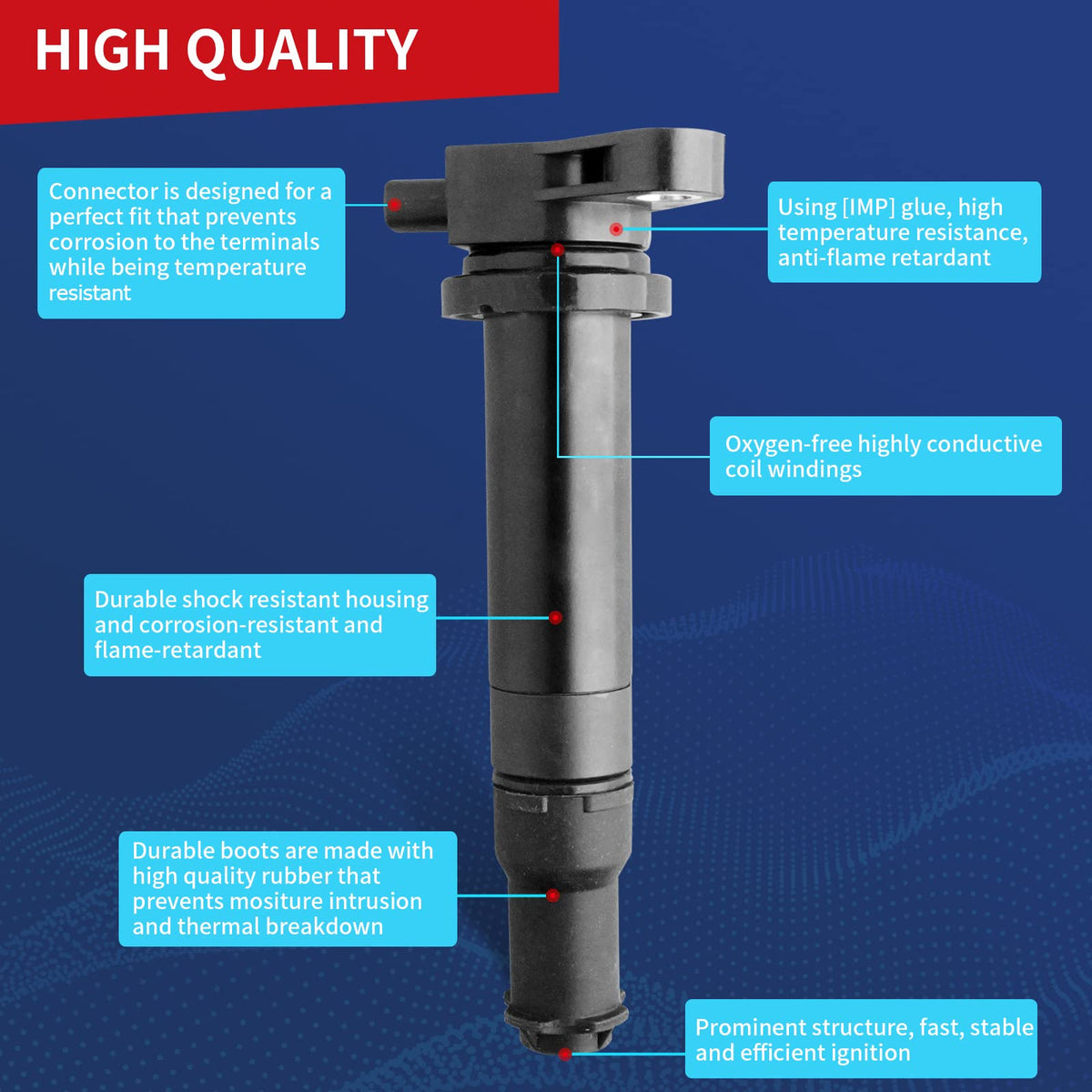 HIGH QUALITY

Connector is designed for a perfect fit that prevents corrosion to the terminals while being temperature resistant

Using [IMP] glue, high temperature resistance, anti-flame retardant

Oxygen-free highly conductive coil windings

Durable shock resistant housing and corrosion-resistant and flame-retardant

Durable boots are made with high quality rubber that prevents mositure intrusion and thermal breakdown

Prominent structure, fast, stable and efficient ignition