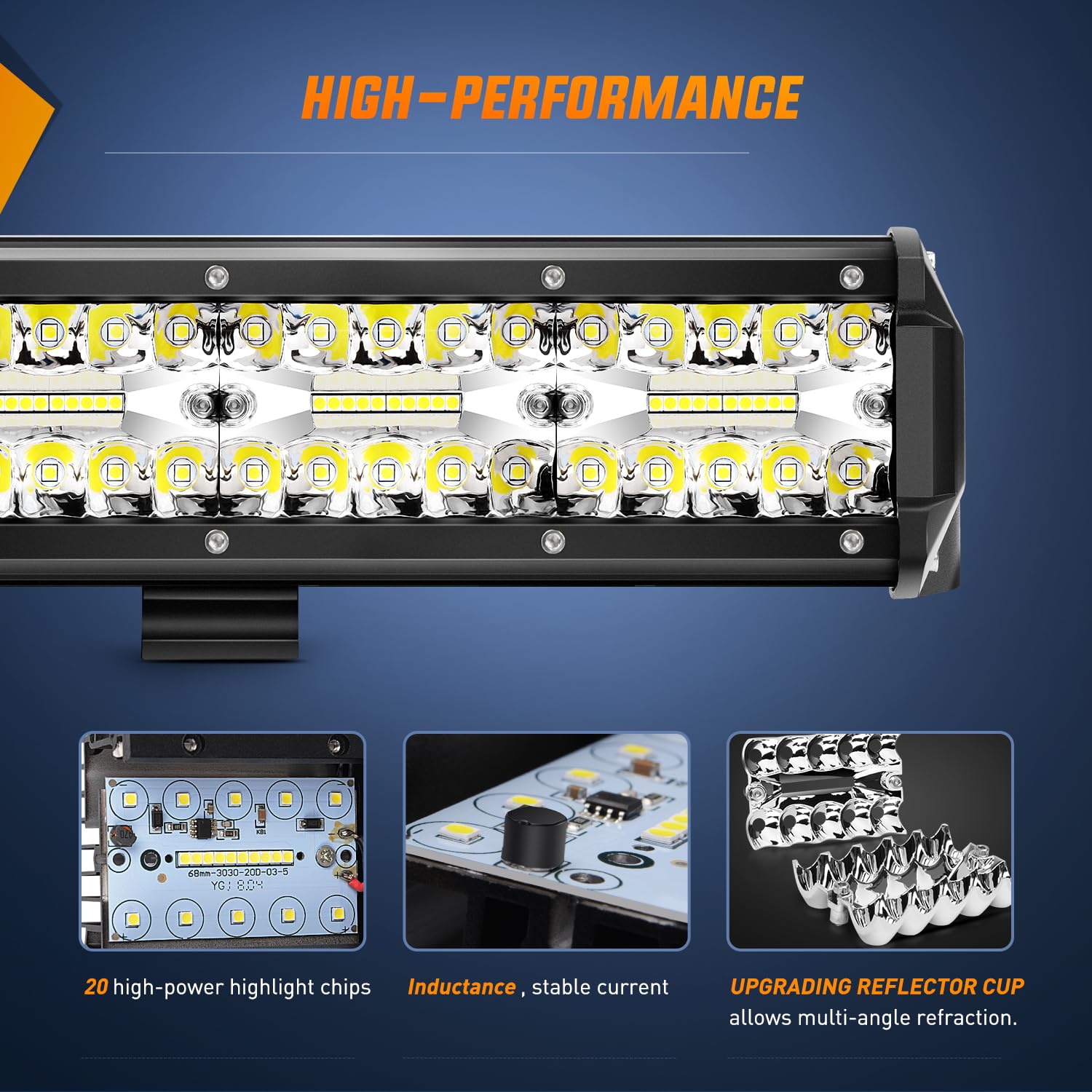 HIGH-PERFORMANCE

68mm-3030-20D-03-5
YG: 8.04

20 high-power highlight chips

Inductance , stable current

UPGRADING REFLECTOR CUP allows multi-angle refraction.