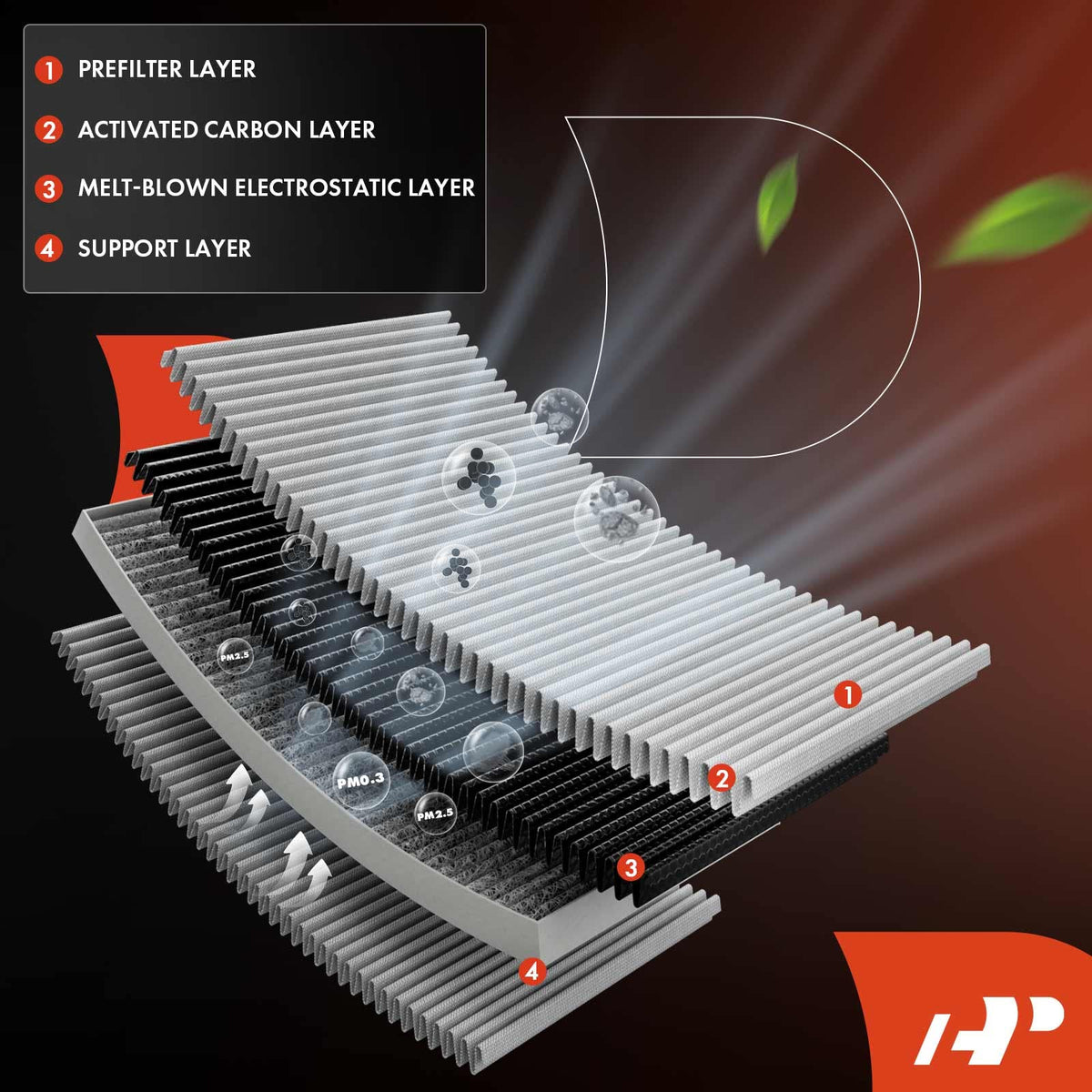 1 PREFILTER LAYER

2 ACTIVATED CARBON LAYER

3 MELT-BLOWN ELECTROSTATIC LAYER

4 SUPPORT LAYER

PM2.5

PM0.3

PM2.5

1

2

3

4

AP