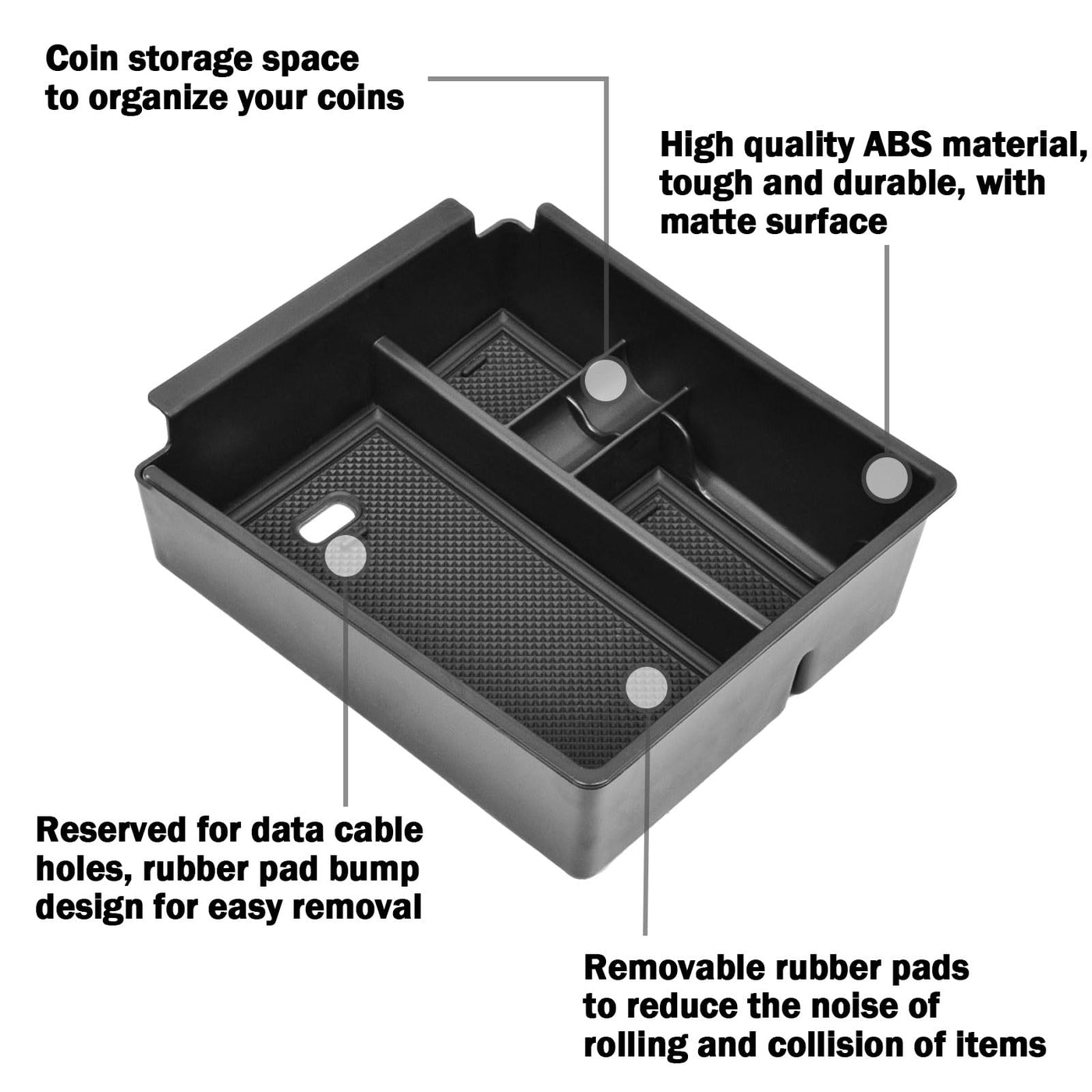 Coin storage space to organize your coins

High quality ABS material, tough and durable, with matte surface

Reserved for data cable holes, rubber pad bump design for easy removal

Removable rubber pads to reduce the noise of rolling and collision of items