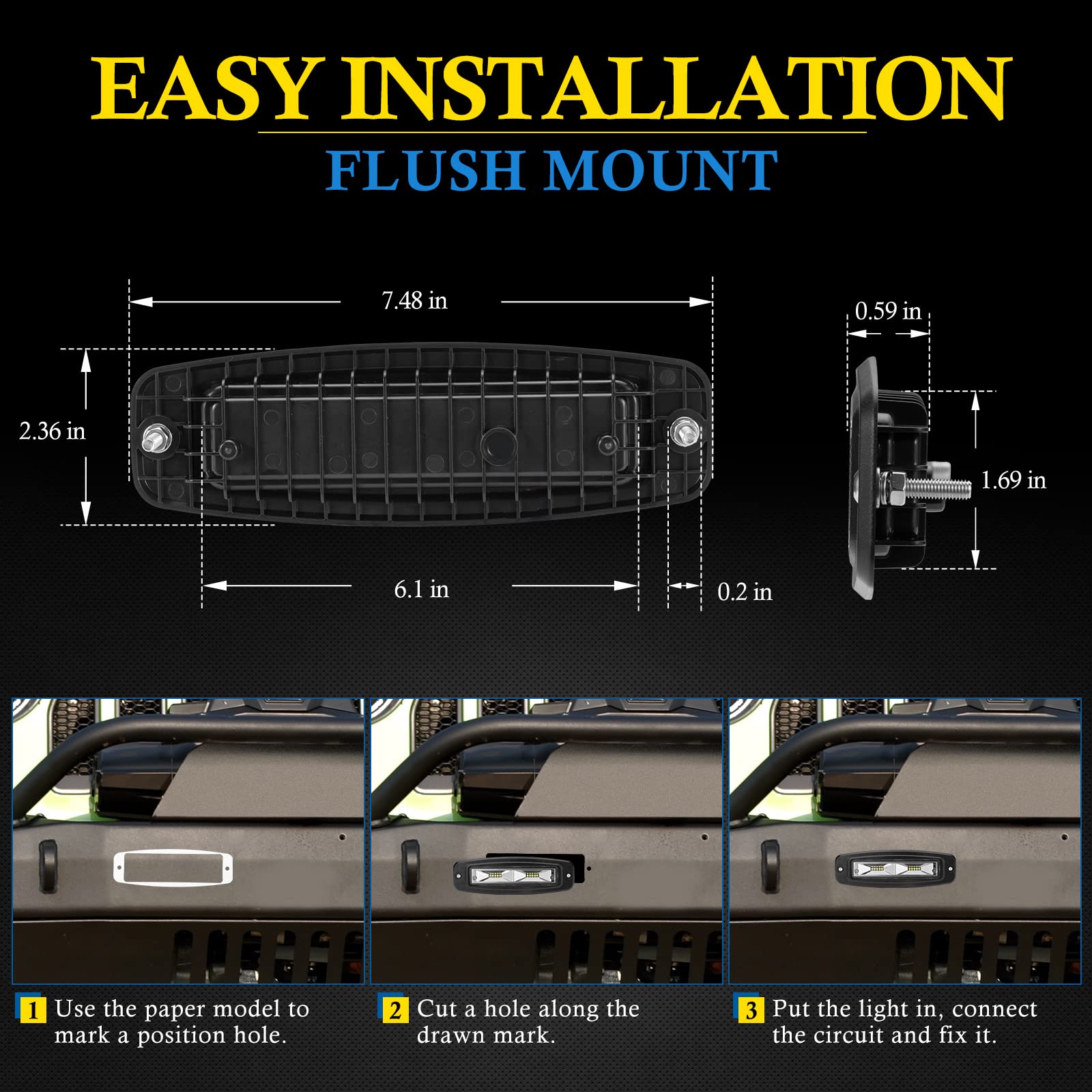 EASY INSTALLATION

FLUSH MOUNT

7.48 in

2.36 in

6.1 in

0.2 in

0.59 in

1.69 in

1 Use the paper model to mark a position hole.

2 Cut a hole along the drawn mark.

3 Put the light in, connect the circuit and fix it.