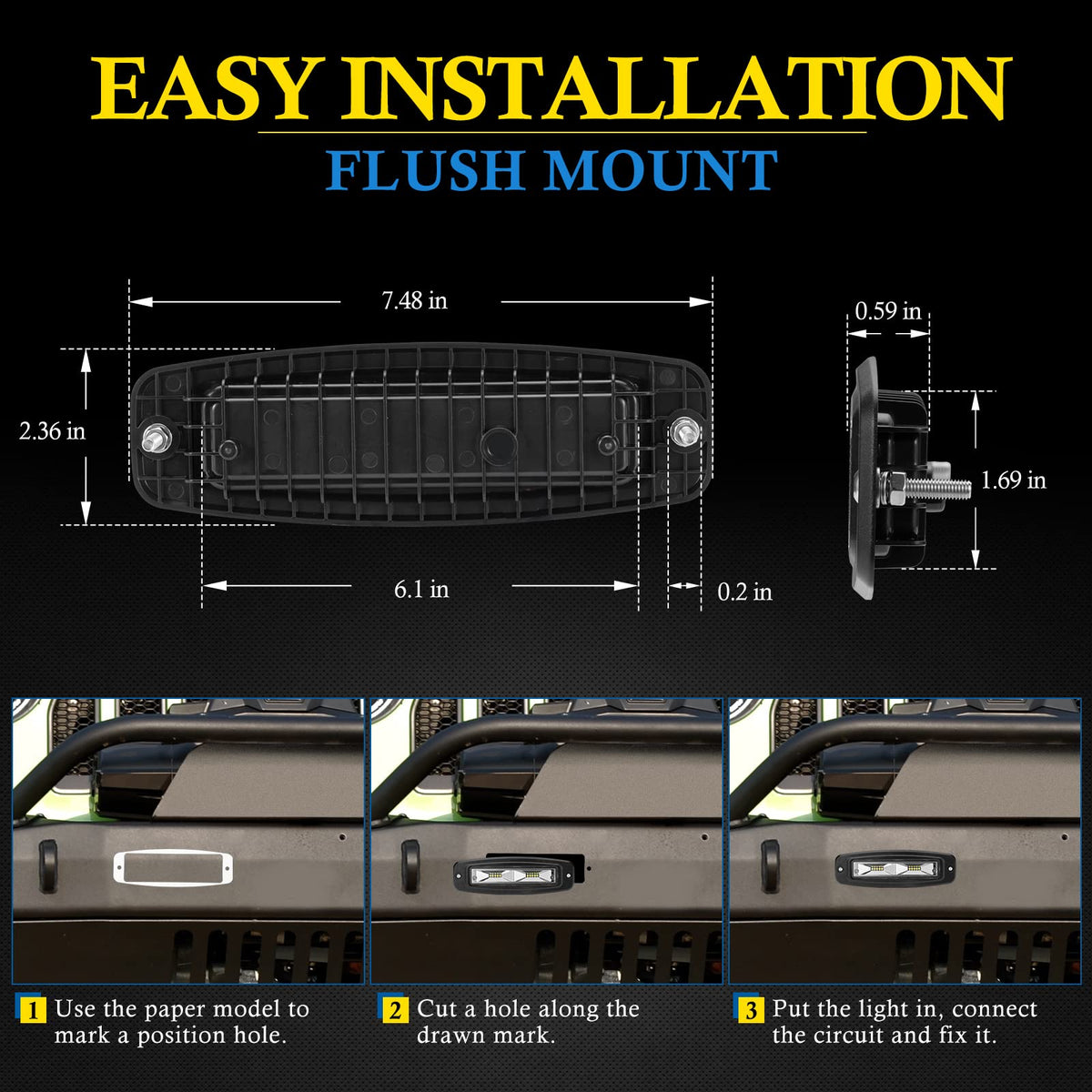 EASY INSTALLATION
FLUSH MOUNT

7.48 in
2.36 in
6.1 in
0.2 in
0.59 in
1.69 in

1 Use the paper model to mark a position hole.

2 Cut a hole along the drawn mark.

3 Put the light in, connect the circuit and fix it.