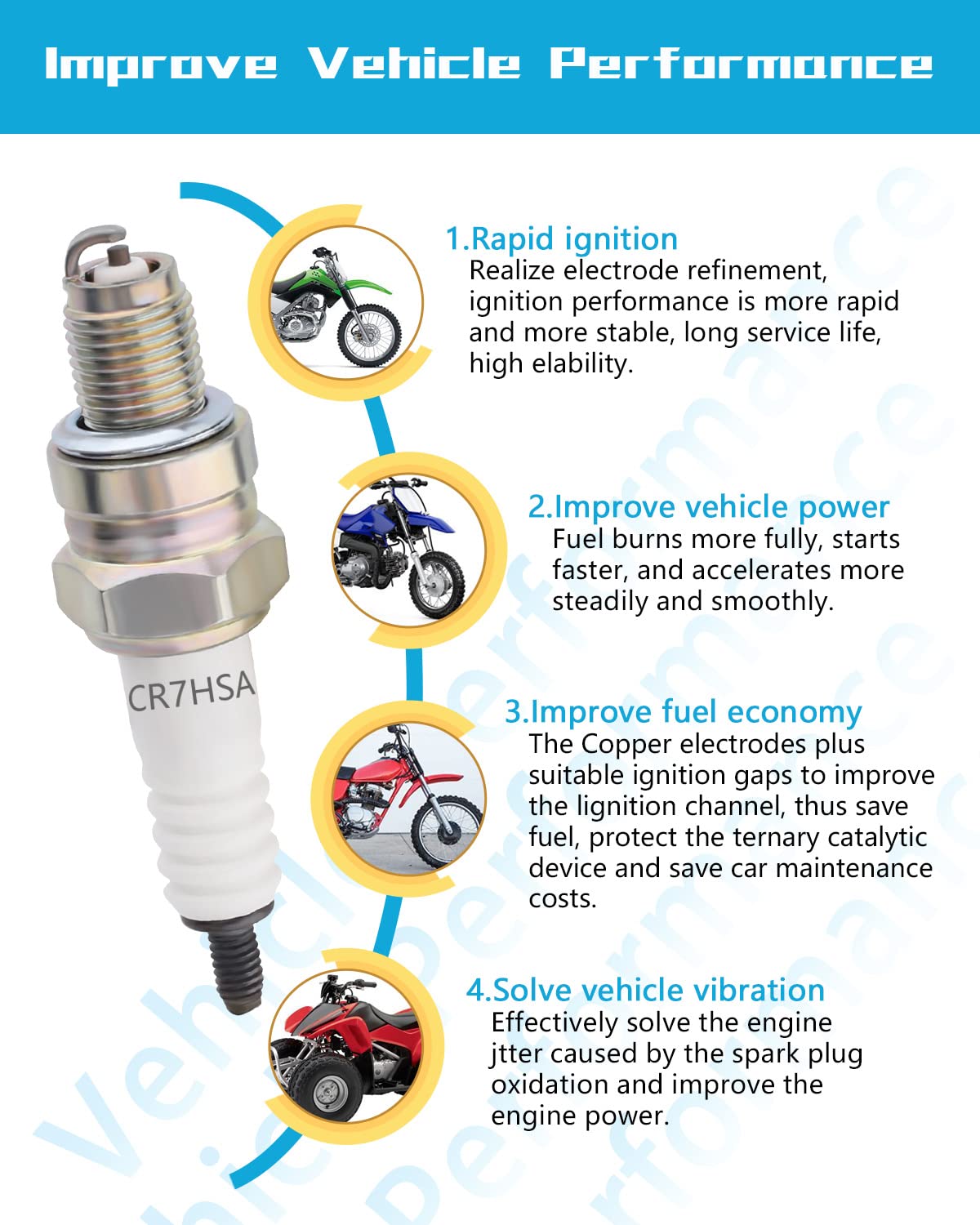 Improve Vehicle Performance

CR7HSA

1.Rapid ignition
Realize electrode refinement, ignition performance is more rapid and more stable, long service life, high elability.

2.Improve vehicle power
Fuel burns more fully, starts faster, and accelerates more steadily and smoothly.

3.Improve fuel economy
The Copper electrodes plus suitable ignition gaps to improve the lignition channel, thus save fuel, protect the ternary catalytic device and save car maintenance costs.

4.Solve vehicle vibration
Effectively solve the engine jtter caused by the spark plug oxidation and improve the engine power.